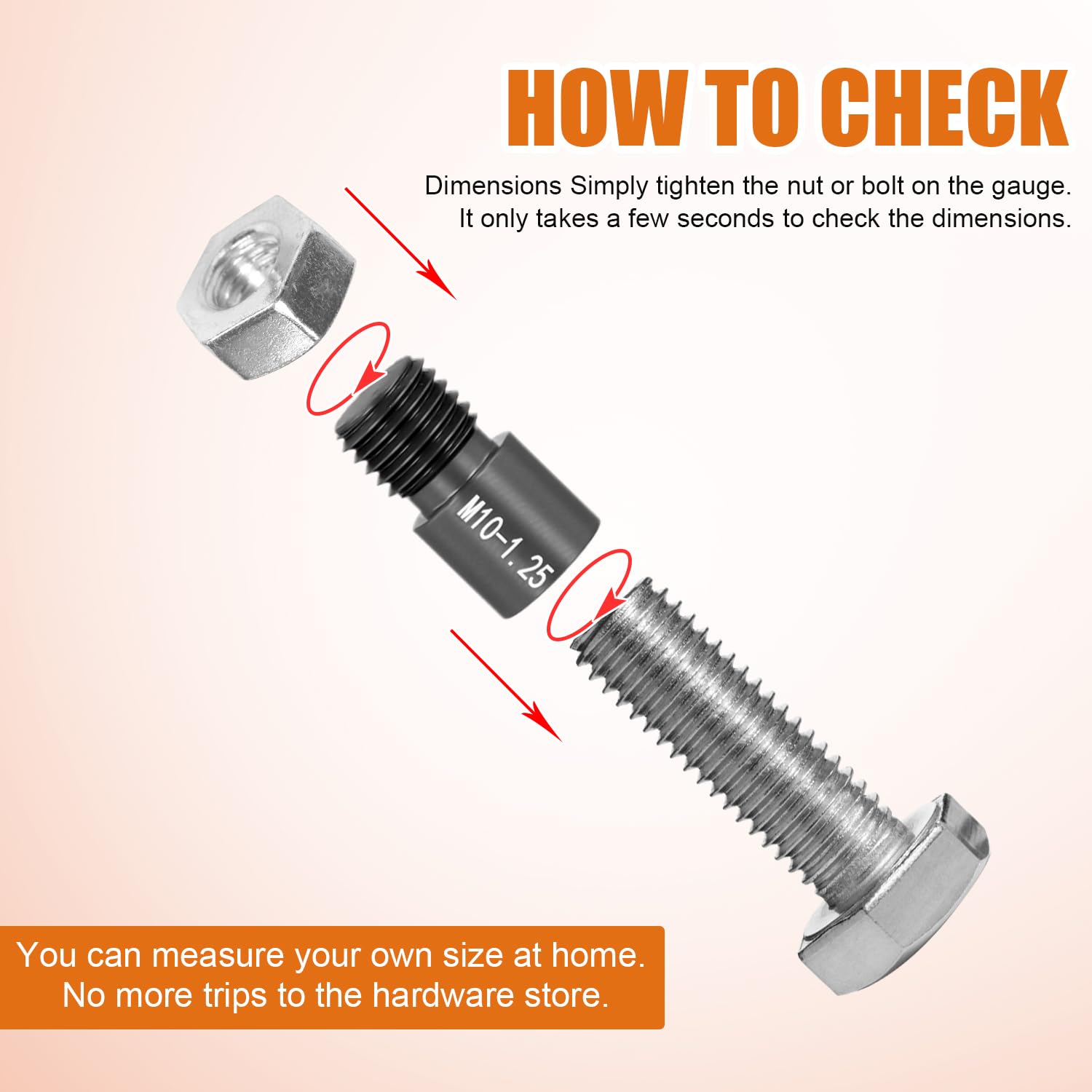 HOW TO CHECK

Dimensions Simply tighten the nut or bolt on the gauge. It only takes a few seconds to check the dimensions.

M10-1.25

You can measure your own size at home. No more trips to the hardware store.