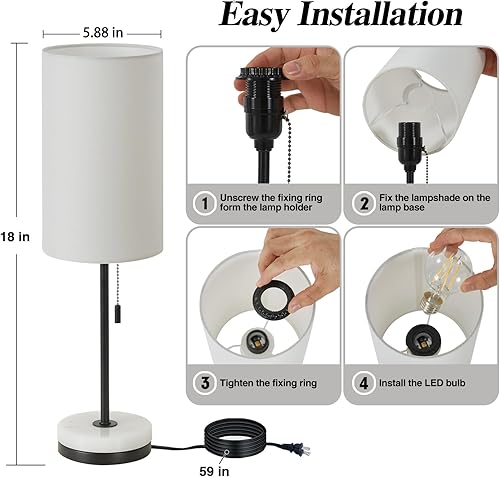 Easy Installation

5.88 in

18 in

1 Unscrew the fixing ring form the lamp holder

2 Fix the lampshade on the lamp base

3 Tighten the fixing ring

4 Install the LED bulb

59 in