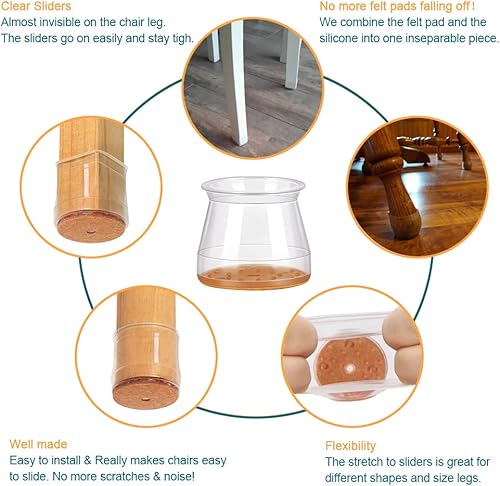 Clear Sliders
Almost invisible on the chair leg.
The sliders go on easily and stay tigh.

No more felt pads falling off!
We combine the felt pad and the silicone into one inseparable piece.

Well made
Easy to install & Really makes chairs easy to slide. No more scratches & noise!

Flexibility
The stretch to sliders is great for different shapes and size legs.