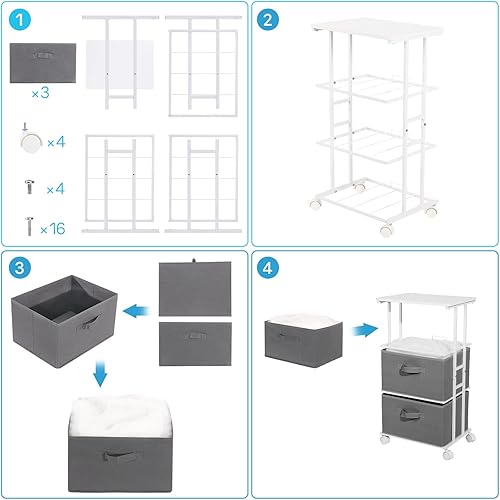 1

×3

×4

×4

×16

2

3

4