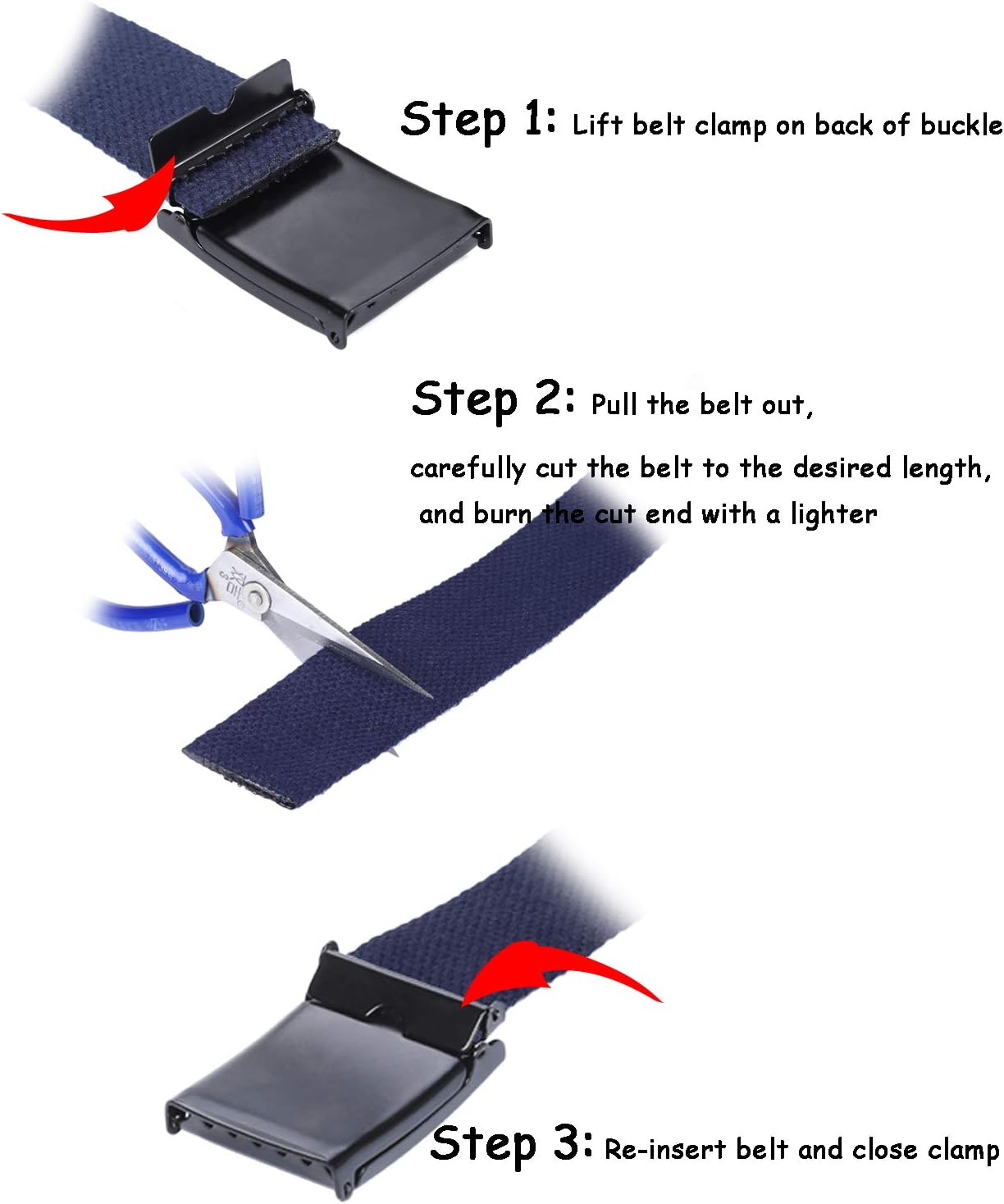 Step 1: Lift belt clamp on back of buckle

Step 2: Pull the belt out,

carefully cut the belt to the desired length,
and burn the cut end with a lighter

Step 3: Re-insert belt and close clamp