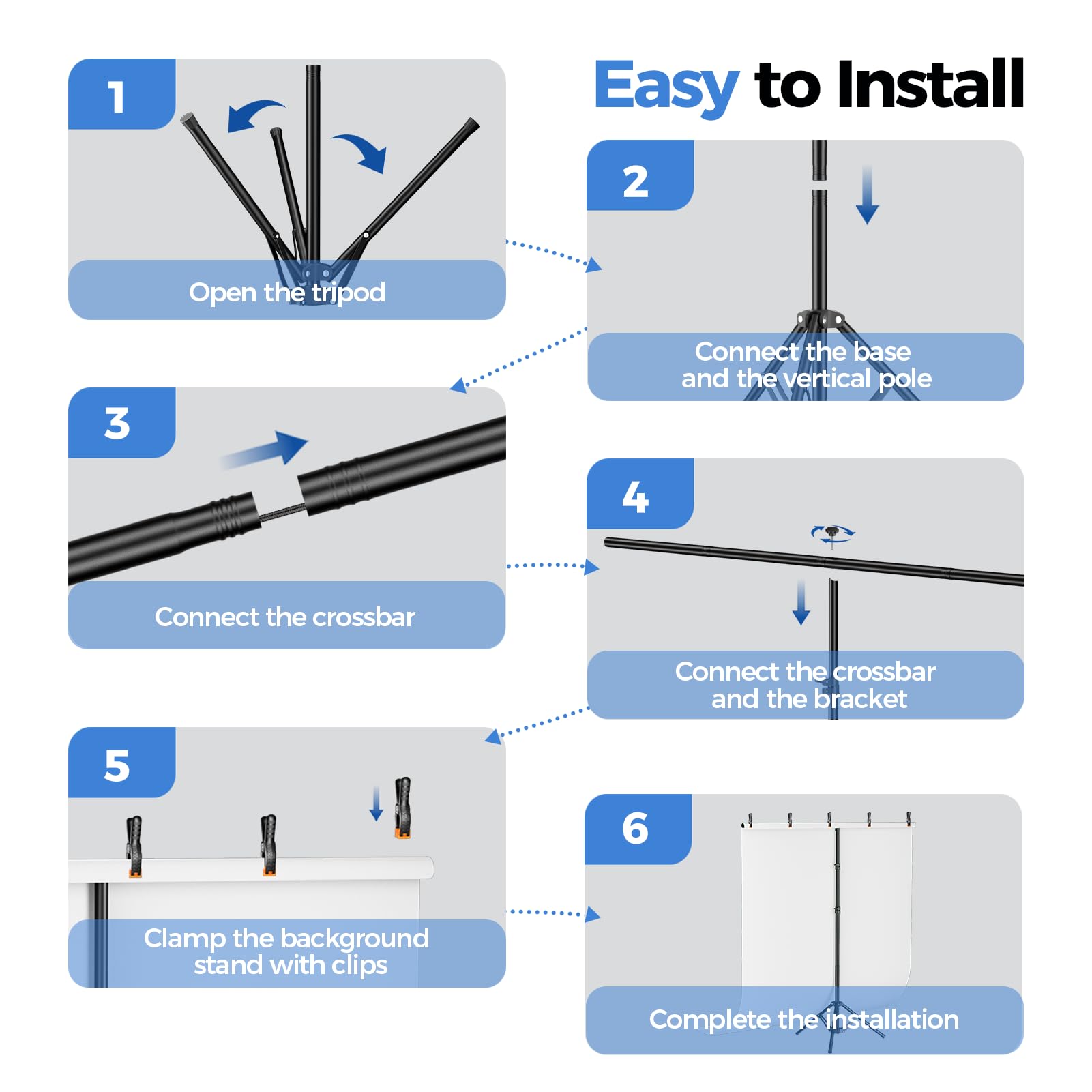 Easy to Install

1
Open the tripod

2
Connect the base and the vertical pole

3
Connect the crossbar

4
Connect the crossbar and the bracket

5
Clamp the background stand with clips

6
Complete the installation