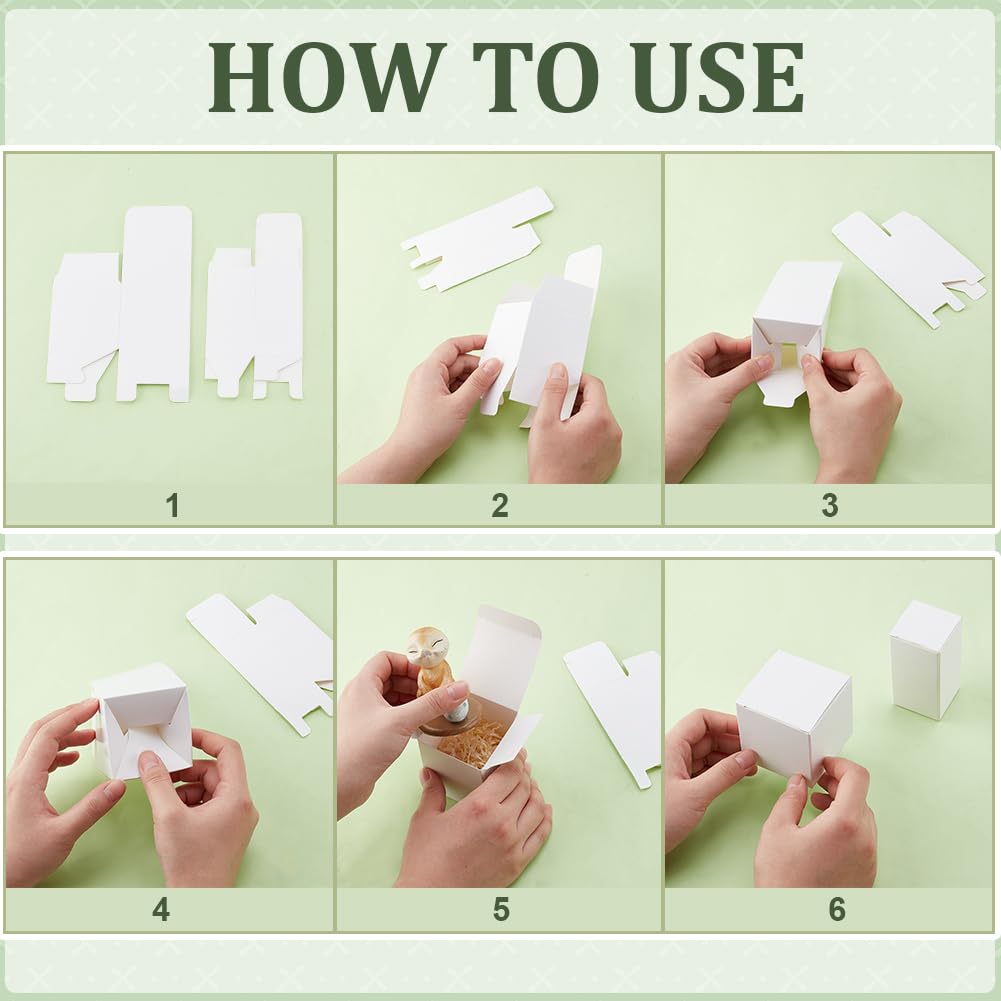 HOW TO USE

1

2

3

4

5

6