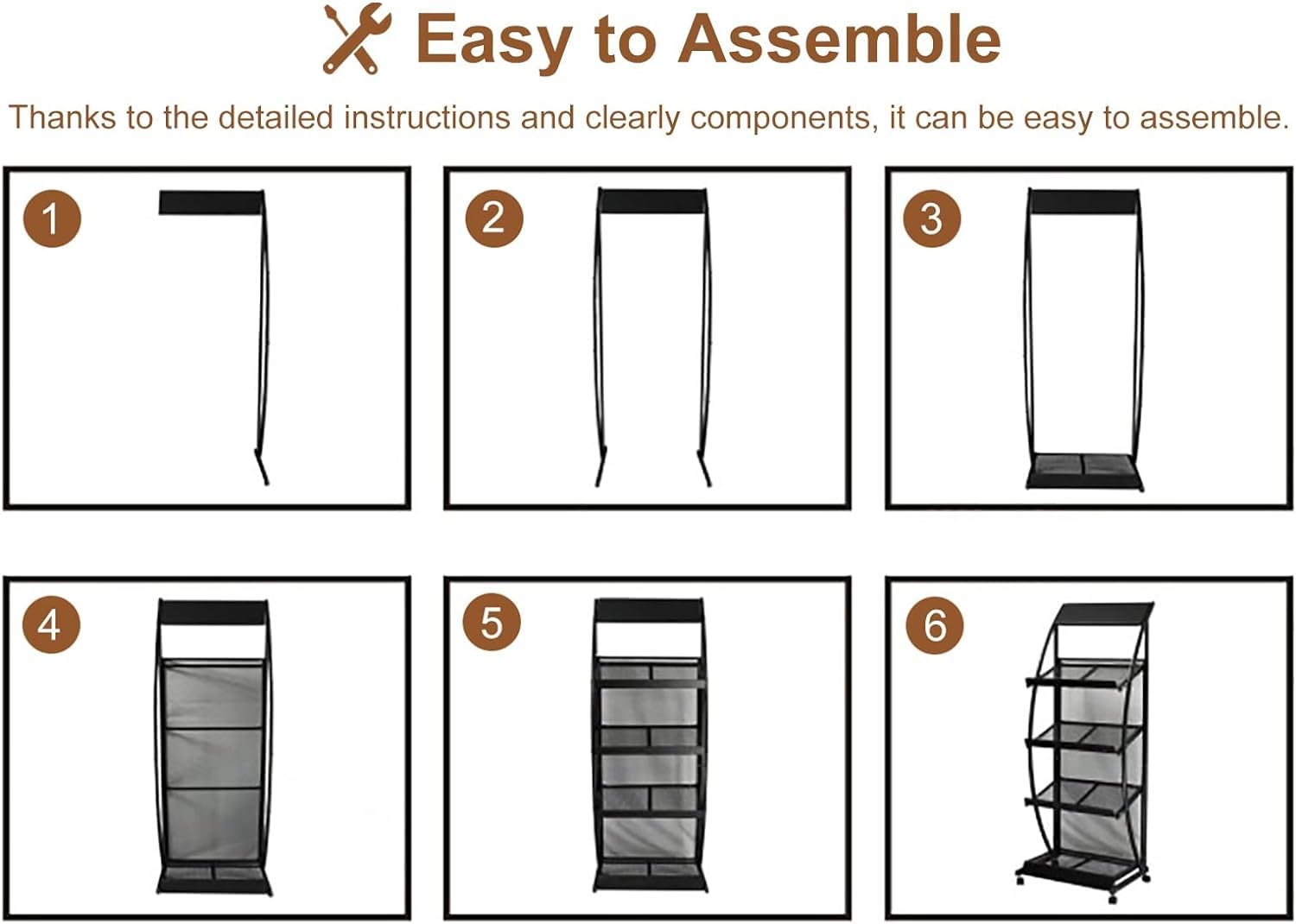 Easy to Assemble

Thanks to the detailed instructions and clearly components, it can be easy to assemble.

1

2

3

4

5

6