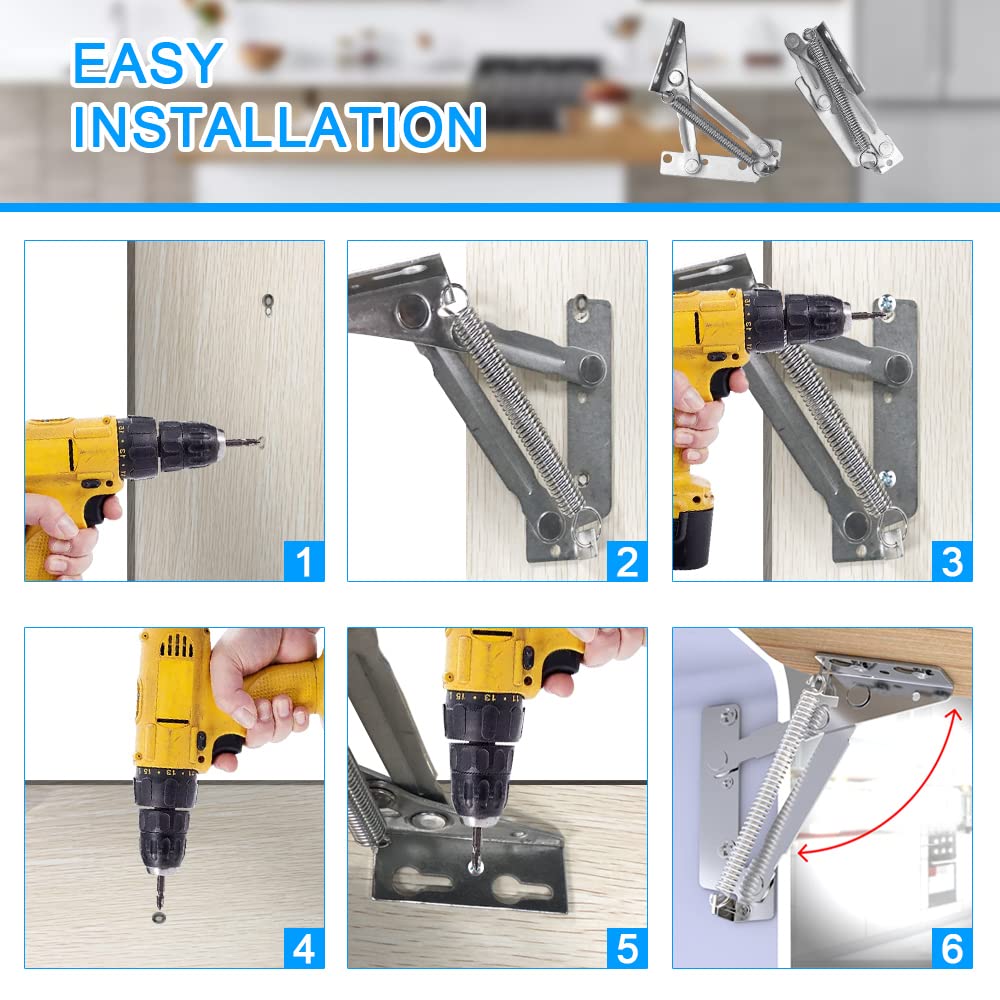 EASY INSTALLATION

1

2

3

4

5

6