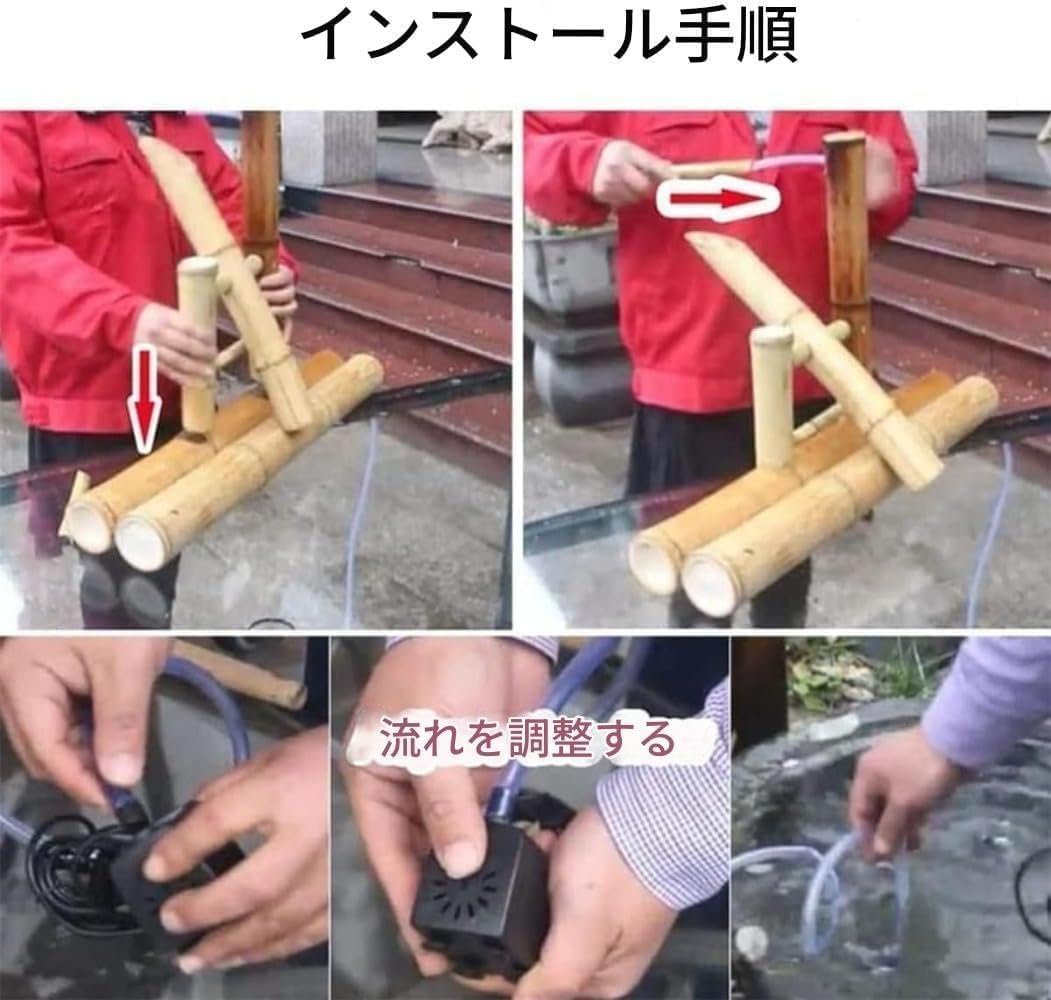 インストール手順

流れを調整する