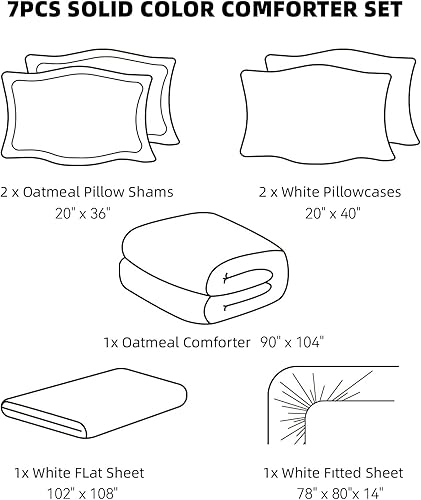 7PCS SOLID COLOR COMFORTER SET

2 x Oatmeal Pillow Shams
20" x 36"

2 x White Pillowcases
20" x 40"

1x Oatmeal Comforter 90" x 104"

1x White FLat Sheet
102" x 108"

1x White Fitted Sheet
78" x 80"x 14"