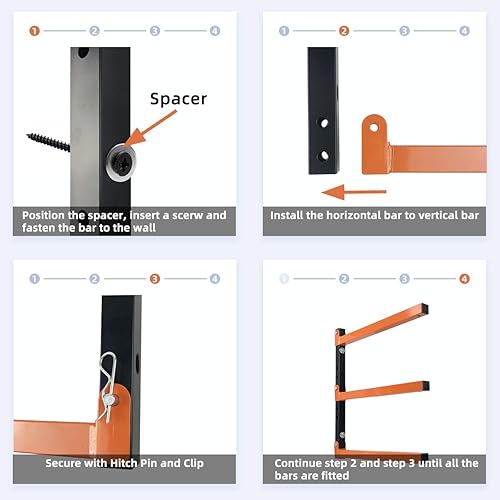 1 2 3 4

Spacer

Position the spacer, insert a scerw and fasten the bar to the wall

1 2 3 4

Install the horizontal bar to vertical bar

1 2 3 4

Secure with Hitch Pin and Clip

1 2 3 4

Continue step 2 and step 3 until all the bars are fitted