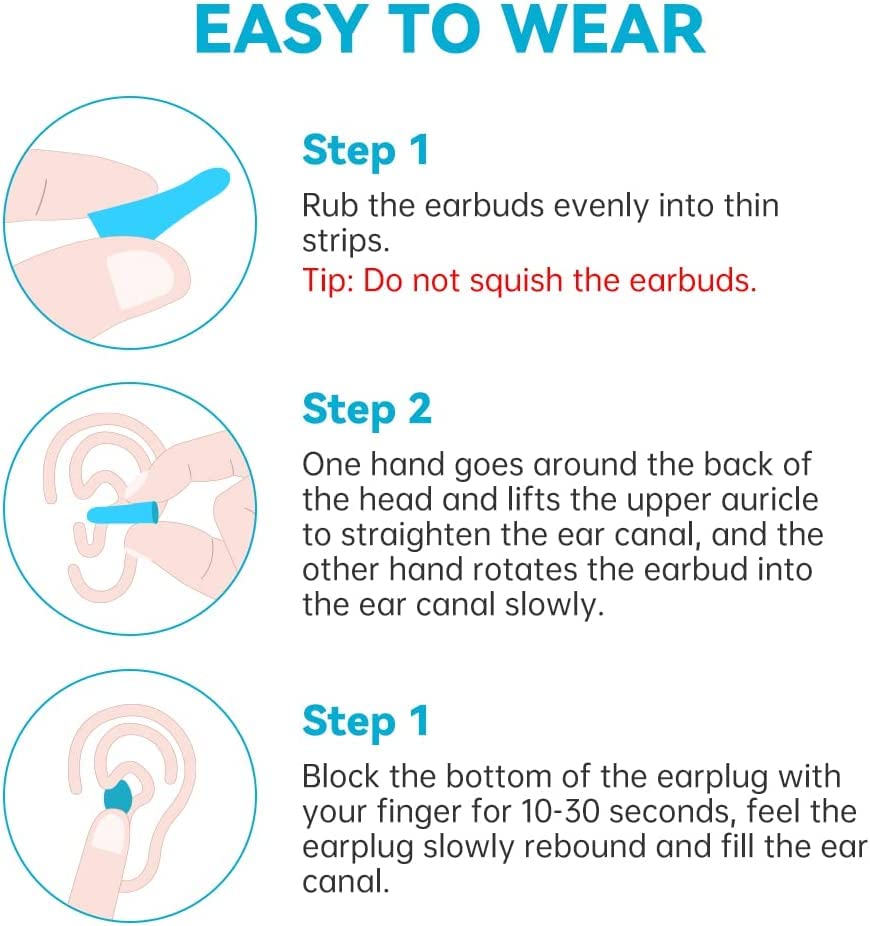 EASY TO WEAR

Step 1

Rub the earbuds evenly into thin strips.

Tip: Do not squish the earbuds.

Step 2

One hand goes around the back of the head and lifts the upper auricle to straighten the ear canal, and the other hand rotates the earbud into the ear canal slowly.

Step 1

Block the bottom of the earplug with your finger for 10-30 seconds, feel the earplug slowly rebound and fill the ear canal.