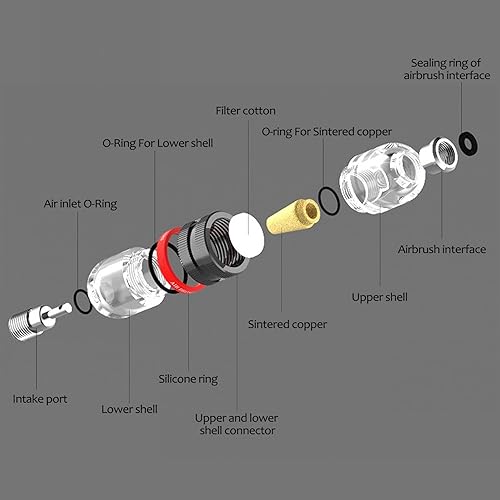 Sealing ring of airbrush interface

Filter cotton

O-ring For Sintered copper

O-Ring For Lower shell

Air inlet O-Ring

Airbrush interface

Upper shell

Sintered copper

Silicone ring

Intake port

Lower shell

Upper and lower shell connector