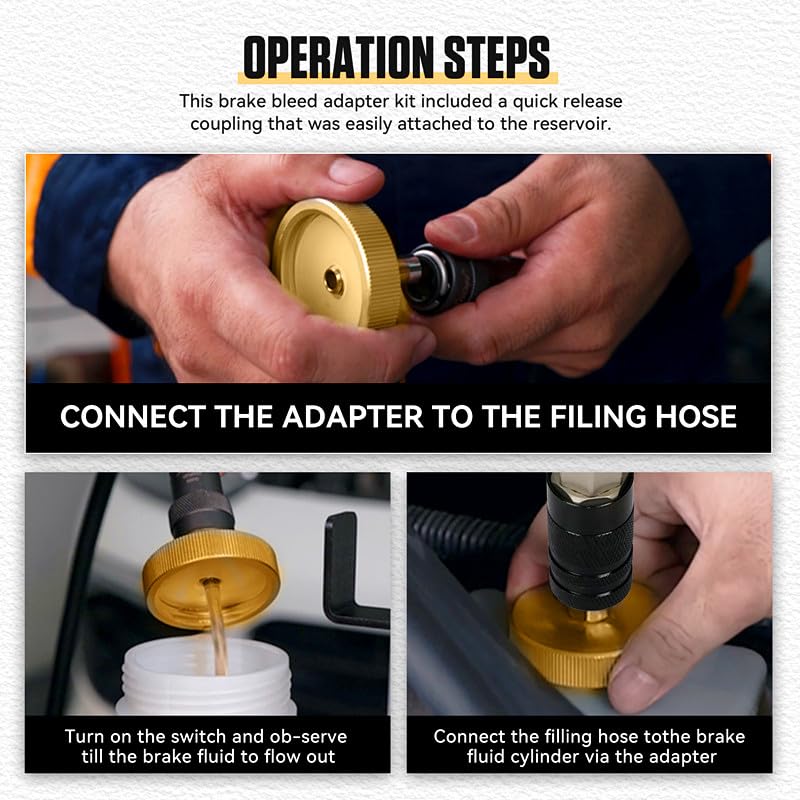 OPERATION STEPS

This brake bleed adapter kit included a quick release coupling that was easily attached to the reservoir.

CONNECT THE ADAPTER TO THE FILING HOSE

Turn on the switch and ob-serve till the brake fluid to flow out

Connect the filling hose tothe brake fluid cylinder via the adapter