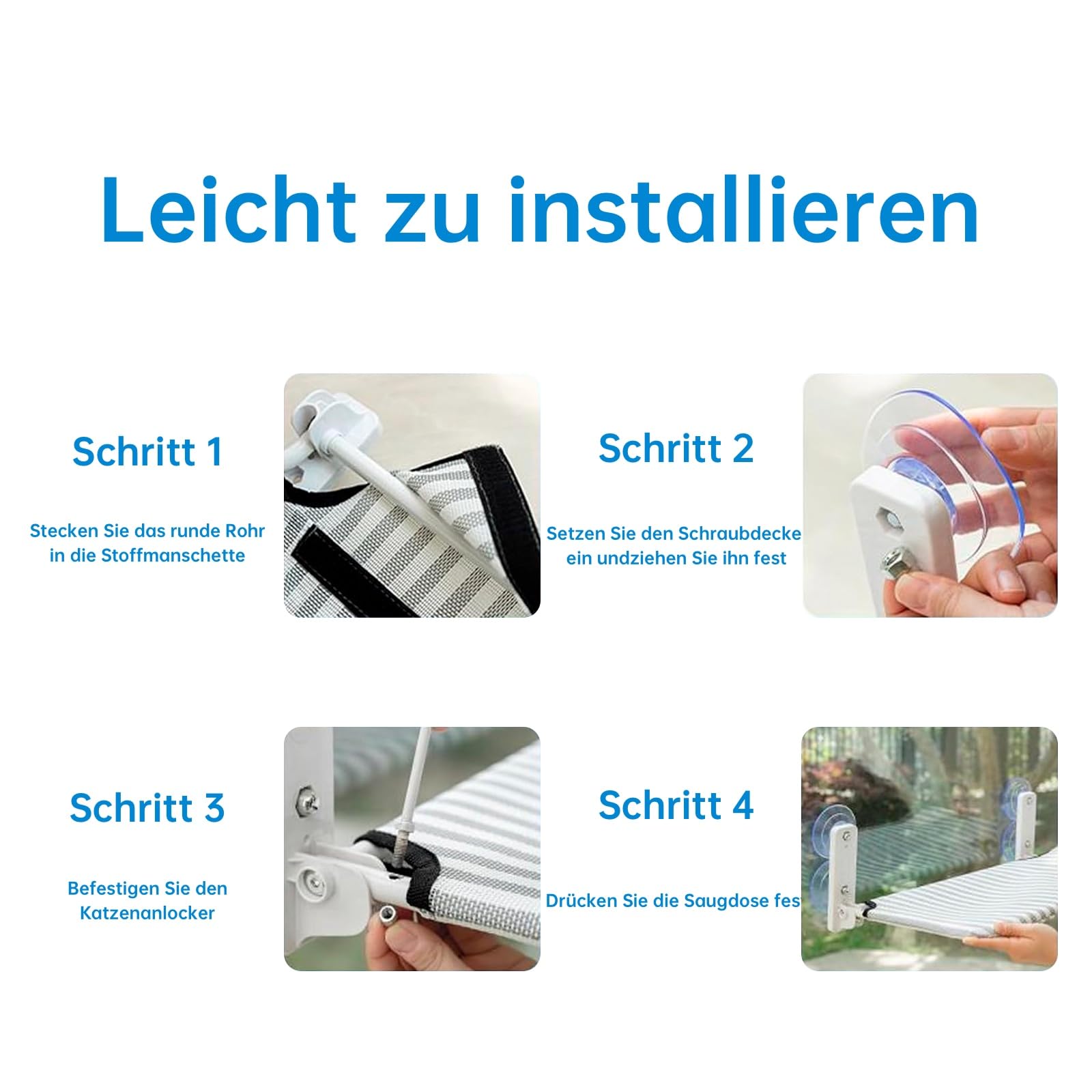 Leicht zu installieren

Schritt 1

Stecken Sie das runde Rohr in die Stoffmanschette

Schritt 2

Setzen Sie den Schraubdecke ein undziehen Sie ihn fest

Schritt 3

Befestigen Sie den Katzenanlocker

Schritt 4

Drücken Sie die Saugdose fes