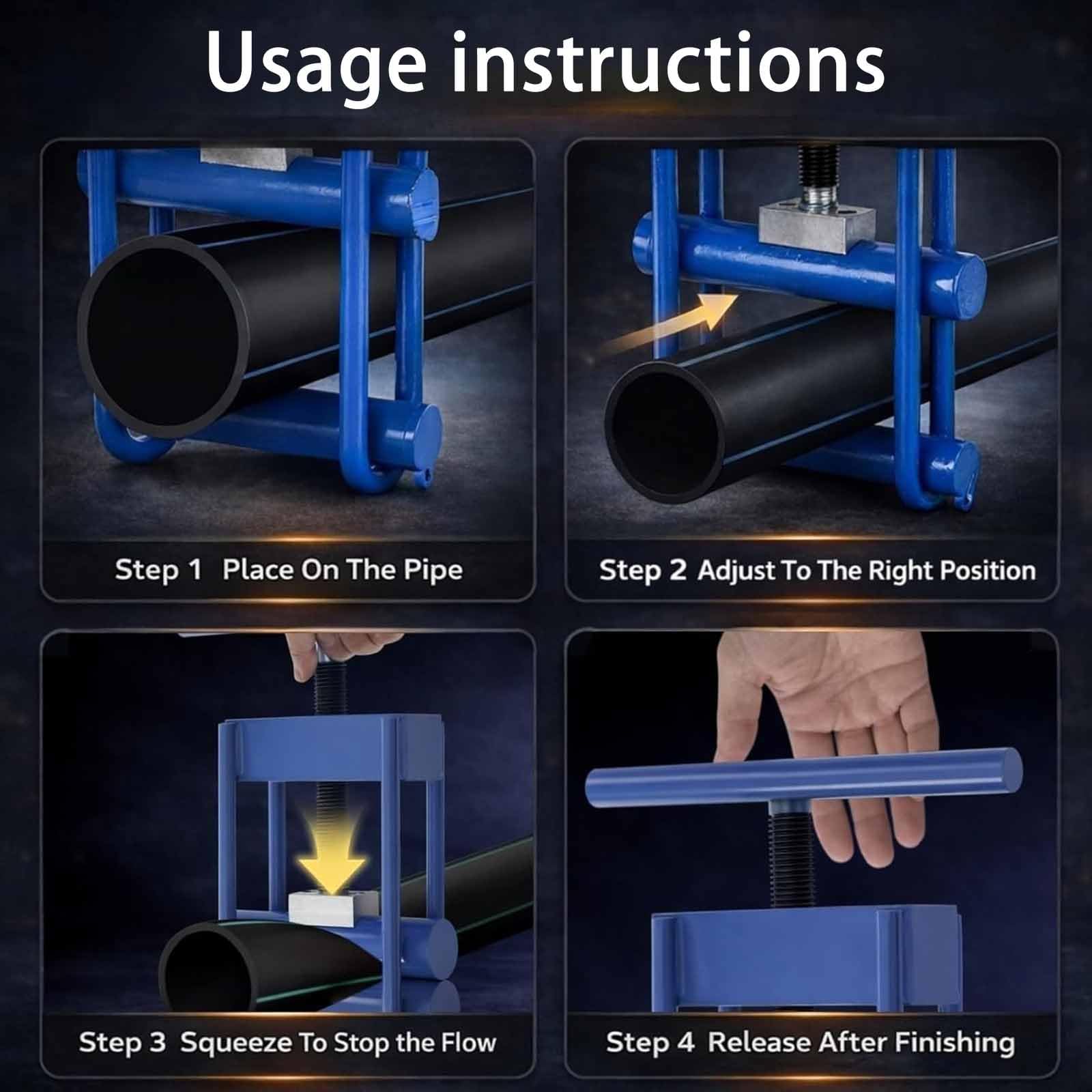 Usage instructions

Step 1 Place On The Pipe

Step 2 Adjust To The Right Position

Step 3 Squeeze To Stop the Flow

Step 4 Release After Finishing