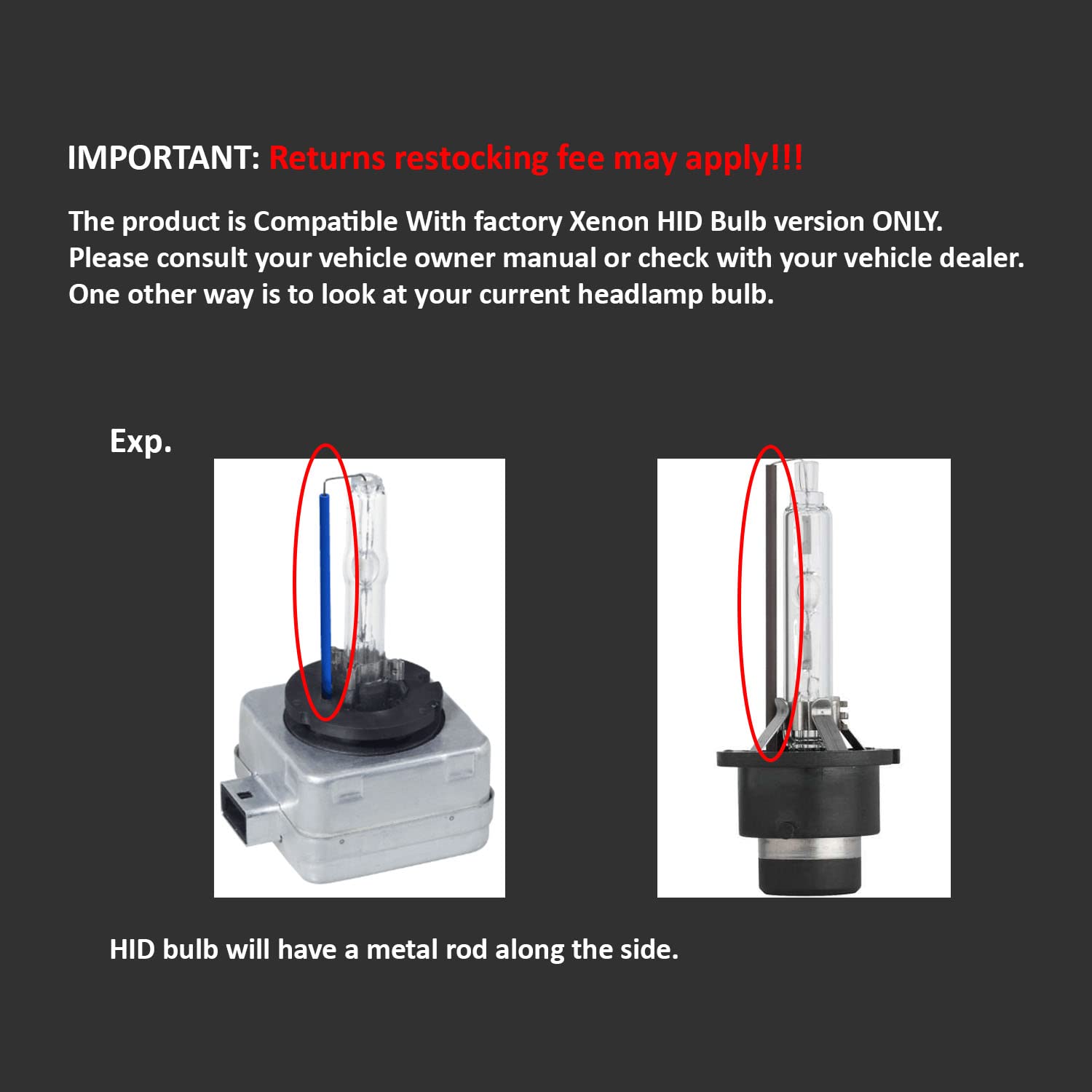 IMPORTANT: Returns restocking fee may apply!!!

The product is Compatible With factory Xenon HID Bulb version ONLY.
Please consult your vehicle owner manual or check with your vehicle dealer.
One other way is to look at your current headlamp bulb.

Exp.

HID bulb will have a metal rod along the side.