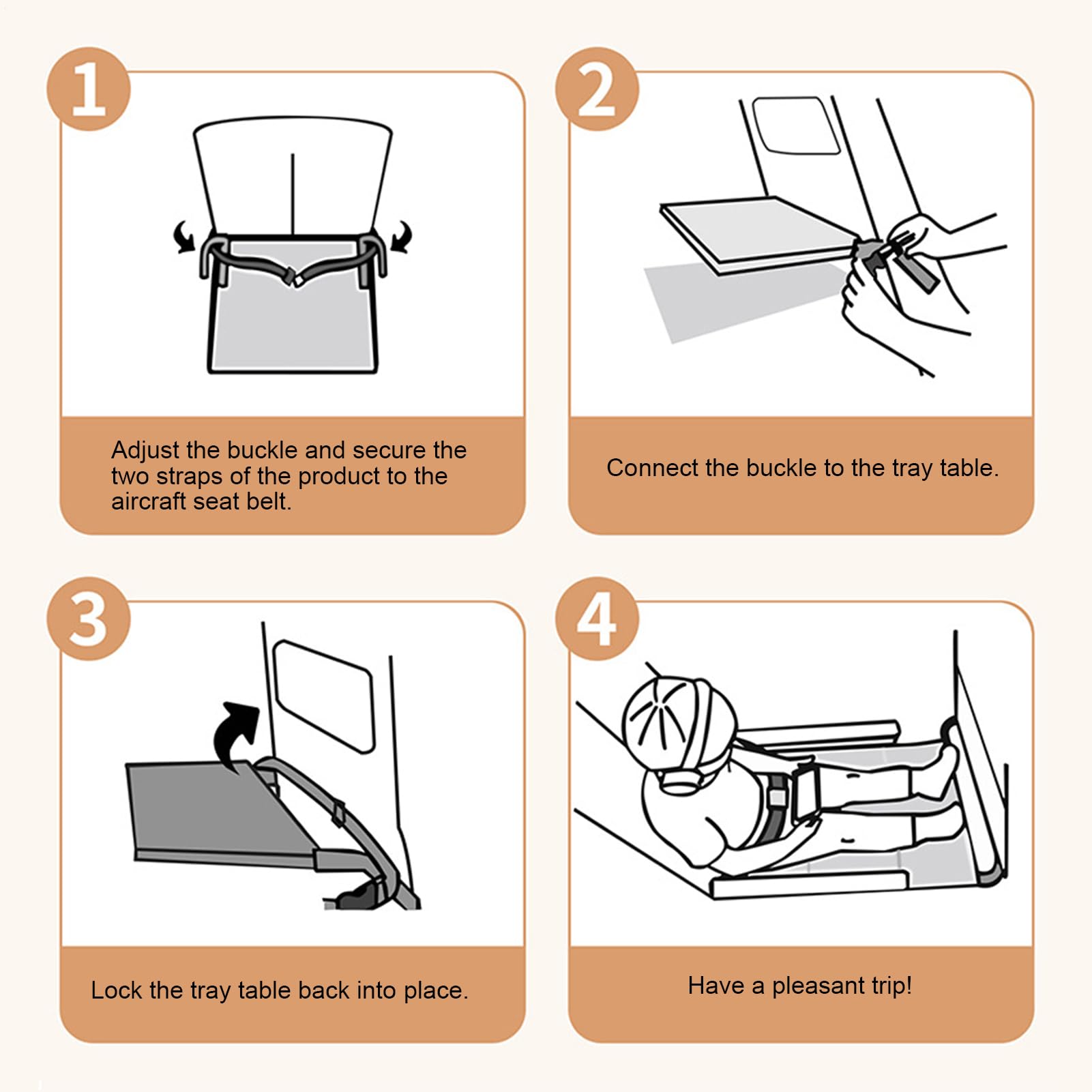 1

Adjust the buckle and secure the two straps of the product to the aircraft seat belt.

2

Connect the buckle to the tray table.

3

Lock the tray table back into place.

4

Have a pleasant trip!