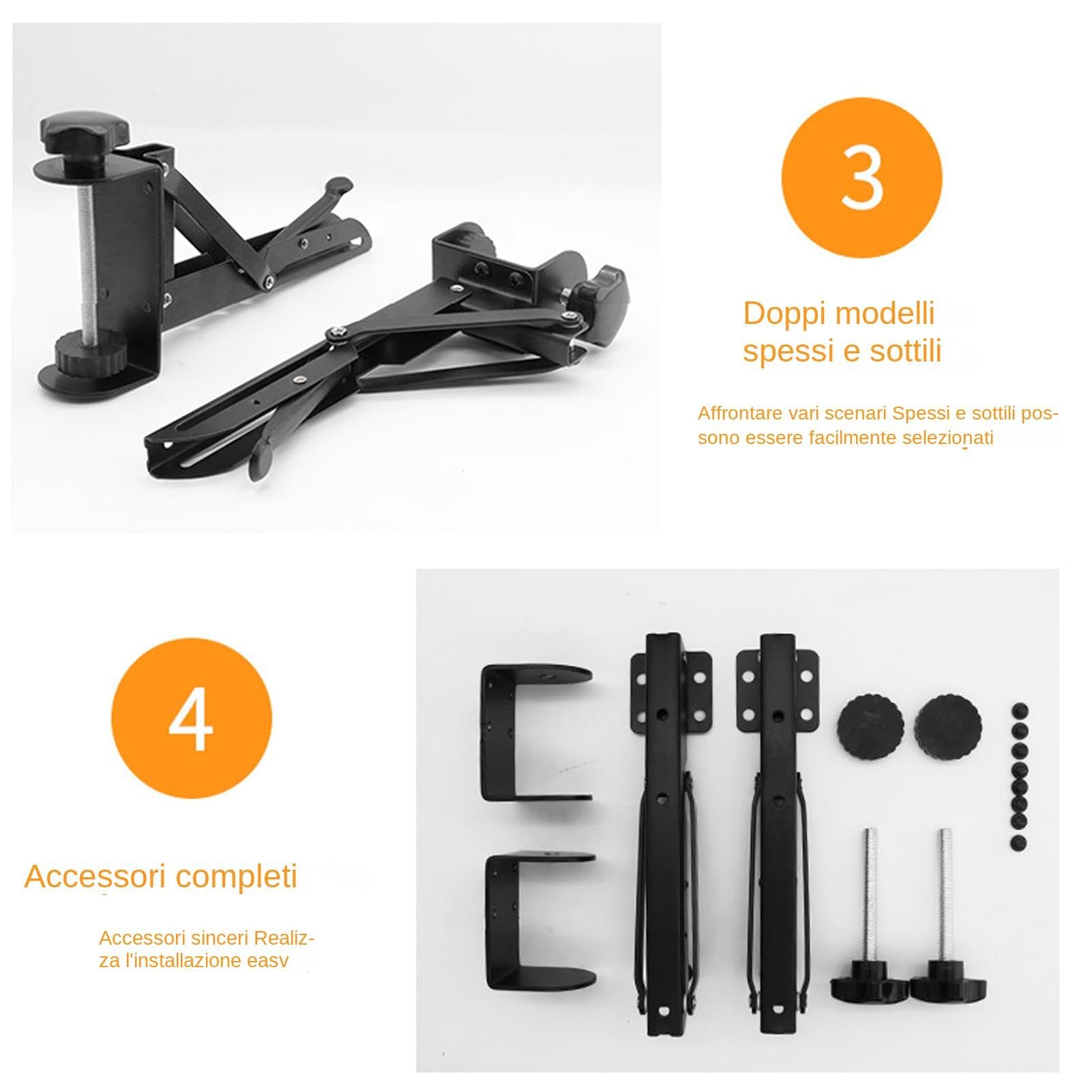 3

Doppi modelli spessi e sottili

Affrontare vari scenari Spessi e sottili possono essere facilmente selezionati

4

Accessori completi

Accessori sinceri Realizza l'installazione easv