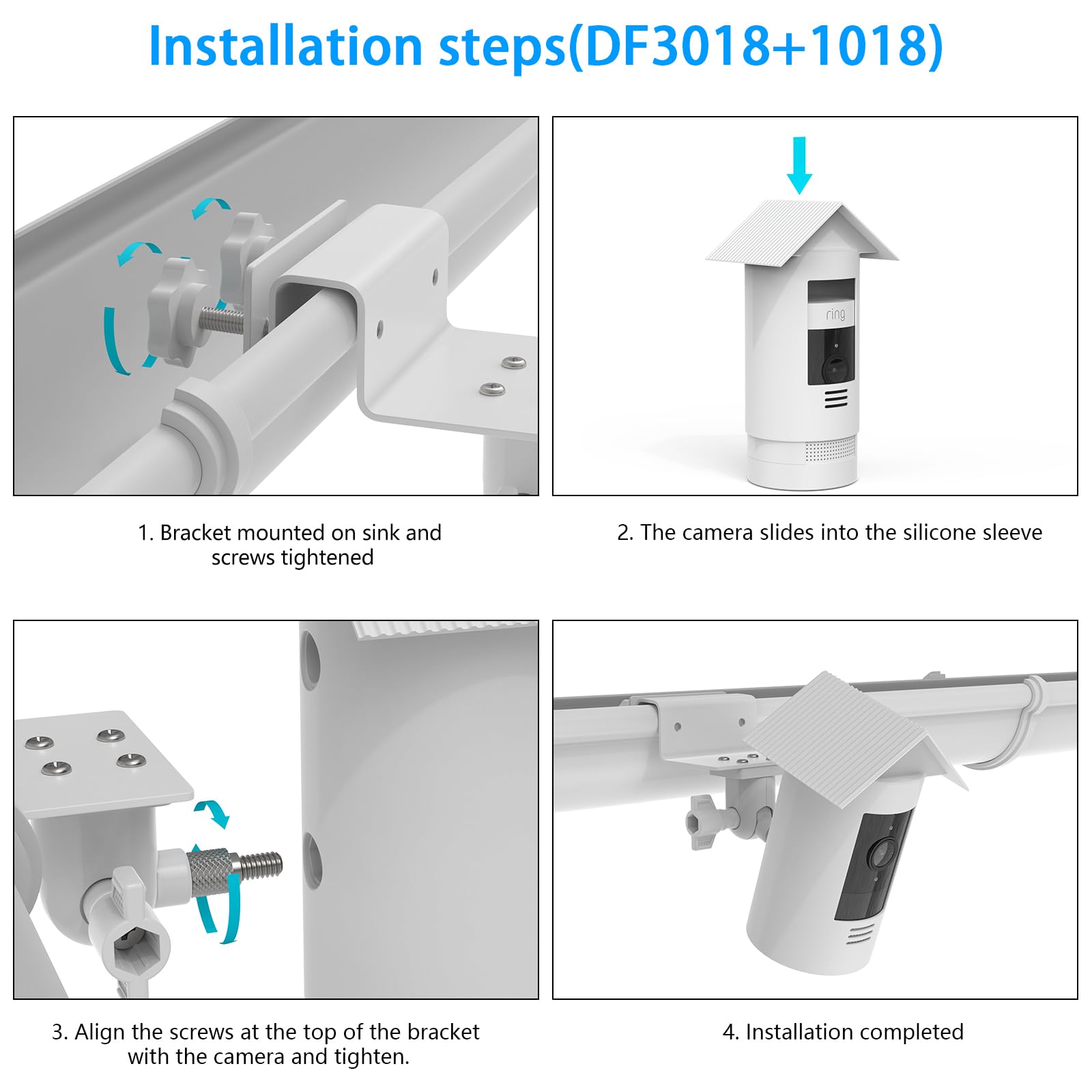 Installation steps(DF3018+1018)

ring

1. Bracket mounted on sink and screws tightened

2. The camera slides into the silicone sleeve

3. Align the screws at the top of the bracket with the camera and tighten.

4. Installation completed