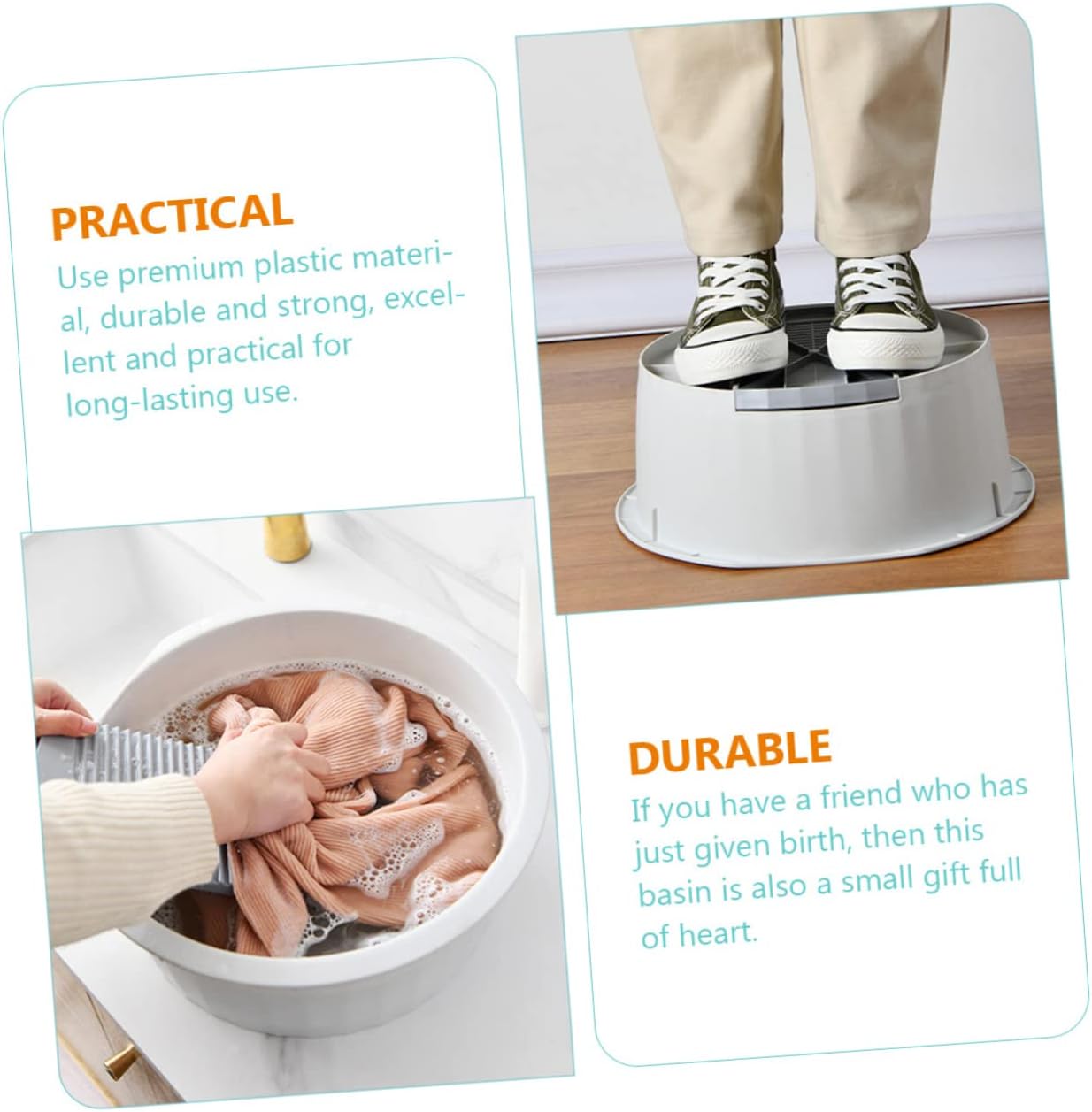 PRACTICAL
Use premium plastic material, durable and strong, excellent and practical for long-lasting use.

DURABLE
If you have a friend who has just given birth, then this basin is also a small gift full of heart.