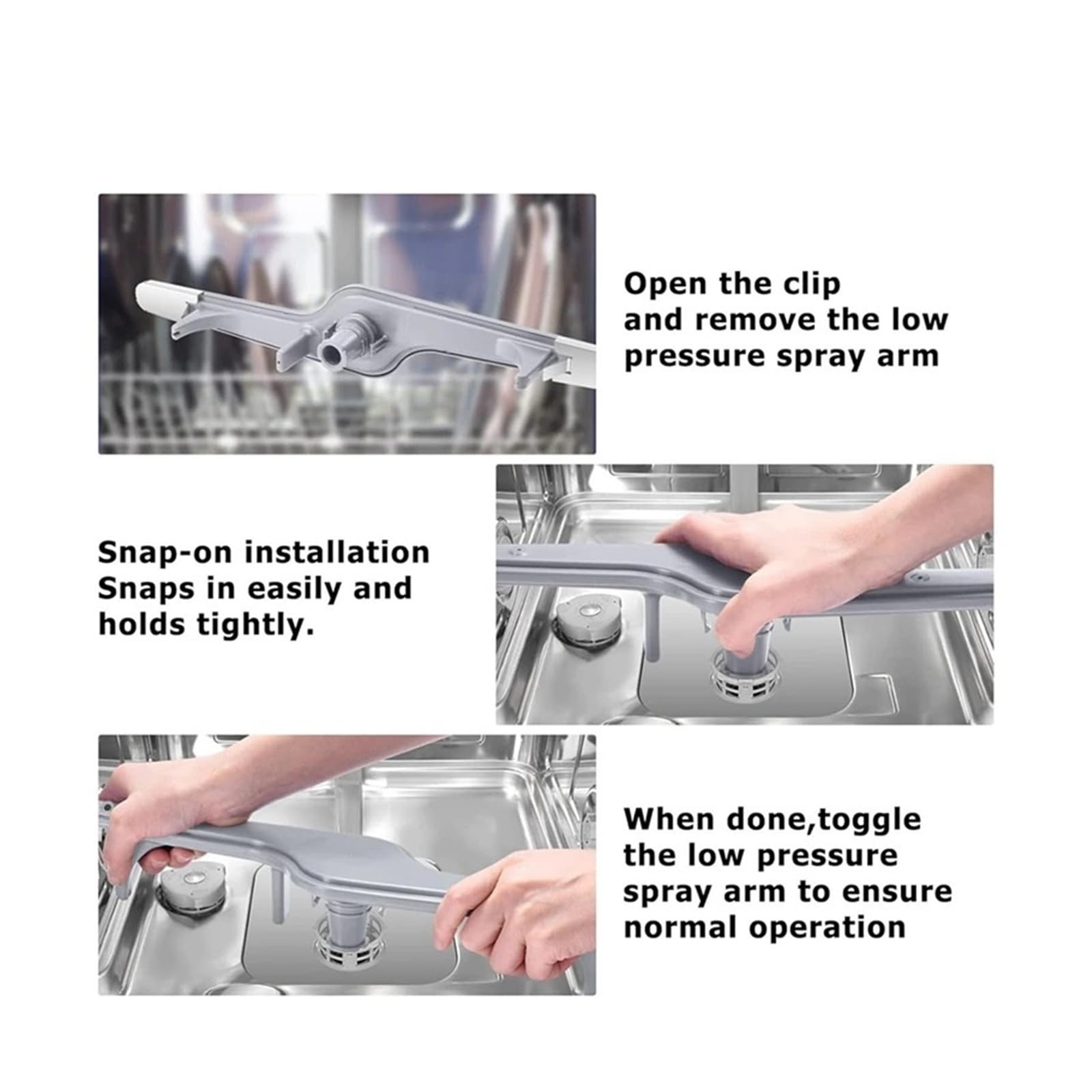 Open the clip and remove the low pressure spray arm

Snap-on installation
Snaps in easily and holds tightly.

When done,toggle the low pressure spray arm to ensure normal operation