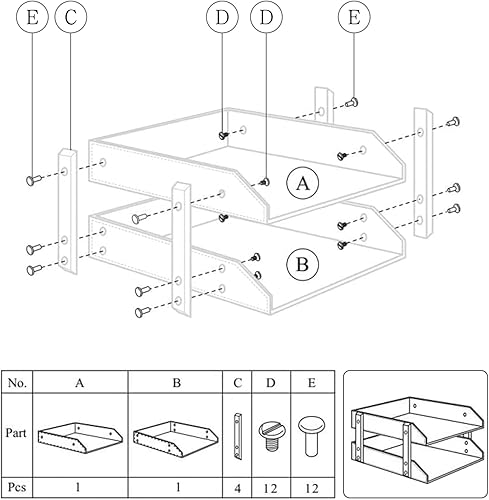 E C D D E

A

B

| No. | A | B | C | D | E |
|---|---|---|---|---|---|
| Part | | | | | |
| Pcs | 1 | 1 | 4 | 12 | 12 |