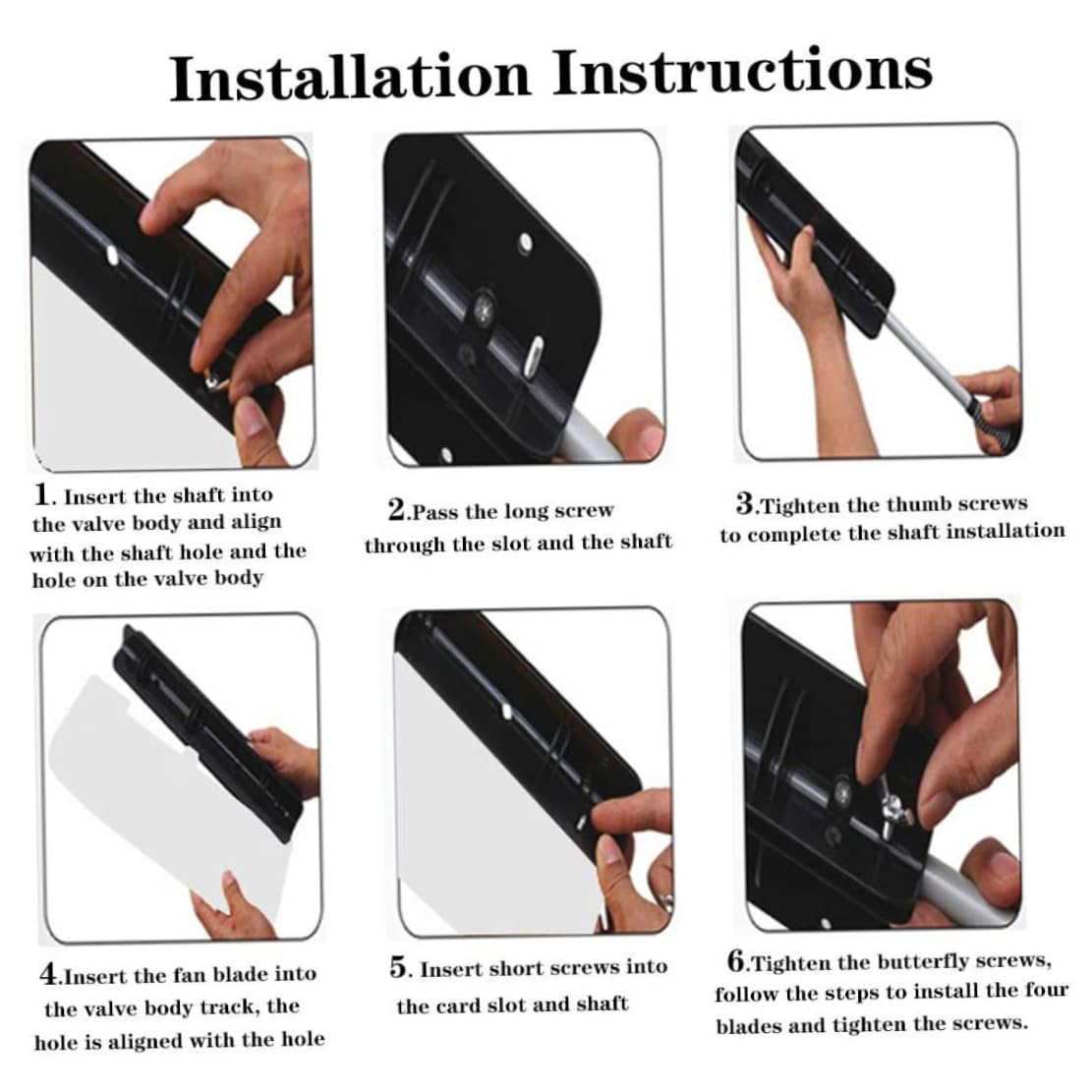 Installation Instructions

1. Insert the shaft into the valve body and align with the shaft hole and the hole on the valve body

2.Pass the long screw through the slot and the shaft

3.Tighten the thumb screws to complete the shaft installation

4.Insert the fan blade into the valve body track, the hole is aligned with the hole

5. Insert short screws into the card slot and shaft

6.Tighten the butterfly screws, follow the steps to install the four blades and tighten the screws.