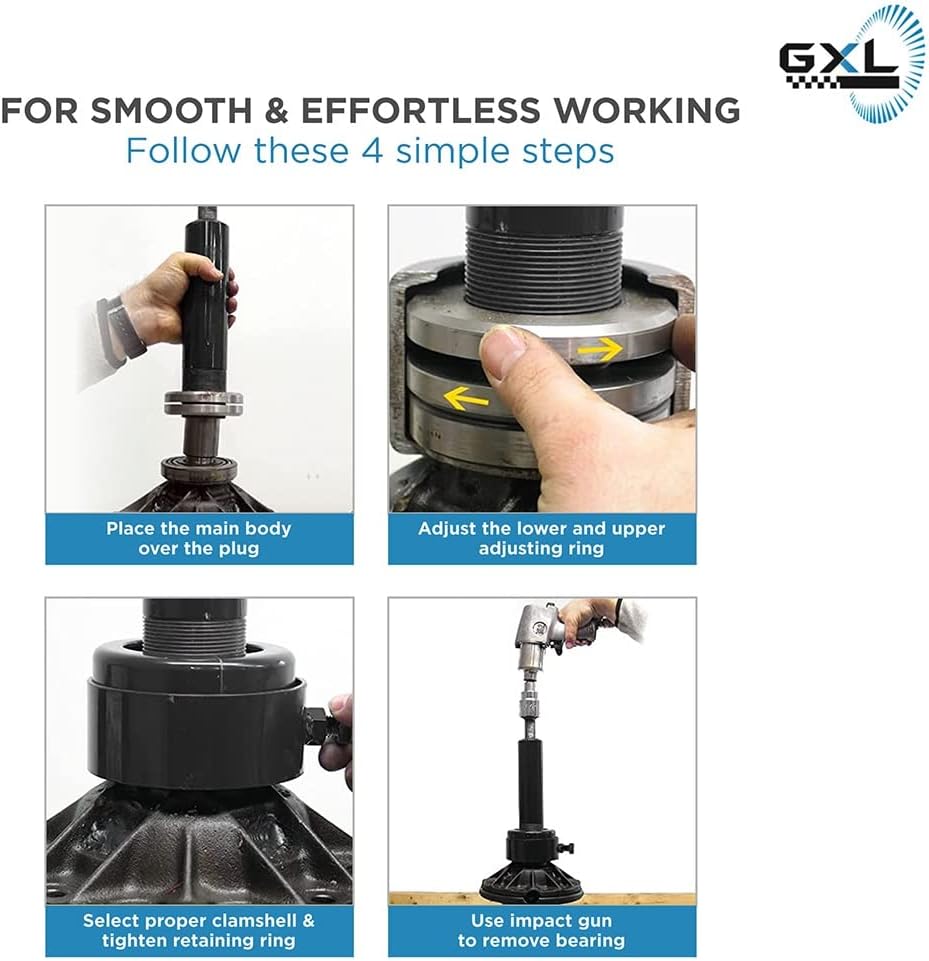 GXL

FOR SMOOTH & EFFORTLESS WORKING
Follow these 4 simple steps

Place the main body over the plug

Adjust the lower and upper adjusting ring

Select proper clamshell & tighten retaining ring

Use impact gun to remove bearing