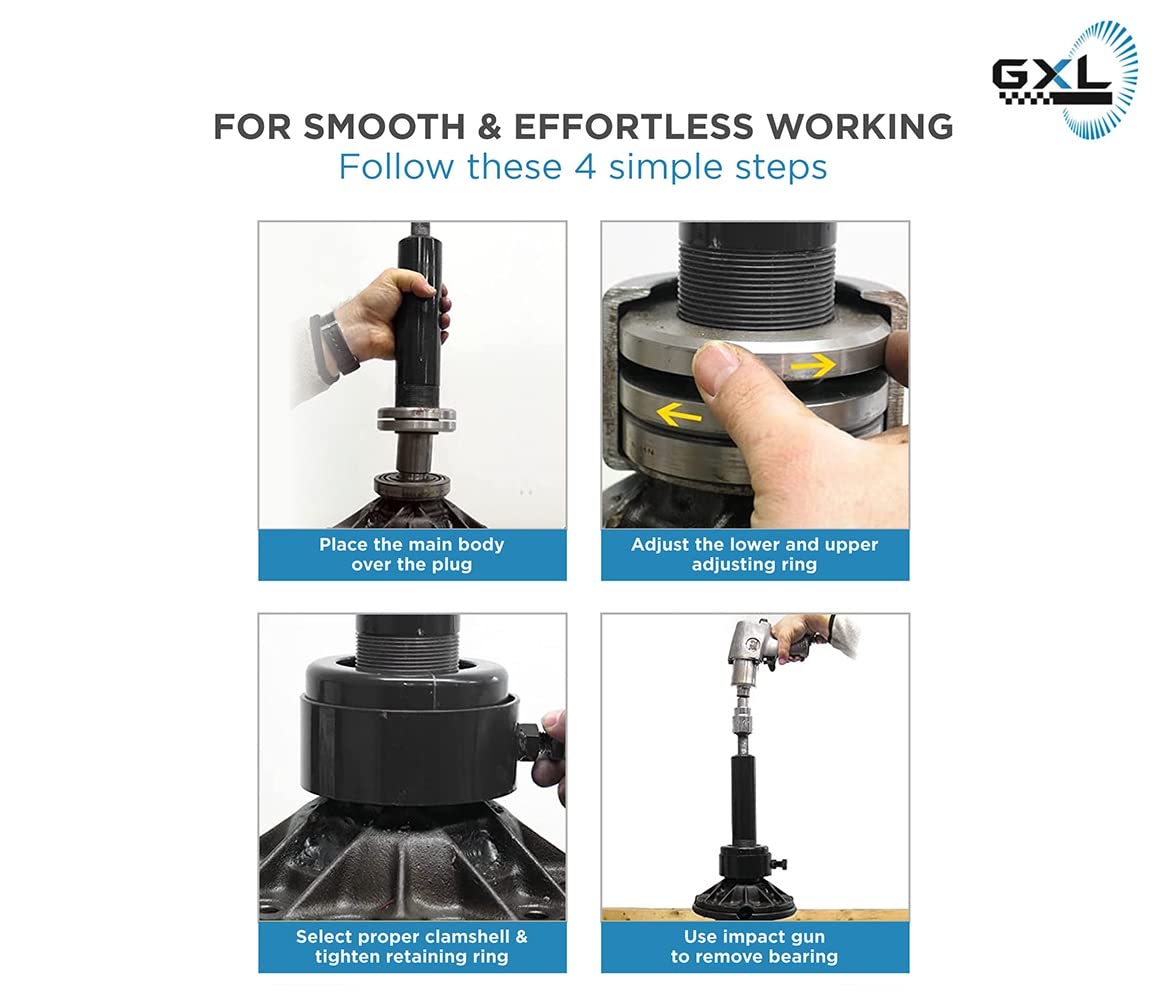 GXL

FOR SMOOTH & EFFORTLESS WORKING
Follow these 4 simple steps

Place the main body over the plug

Adjust the lower and upper adjusting ring

Select proper clamshell & tighten retaining ring

Use impact gun to remove bearing