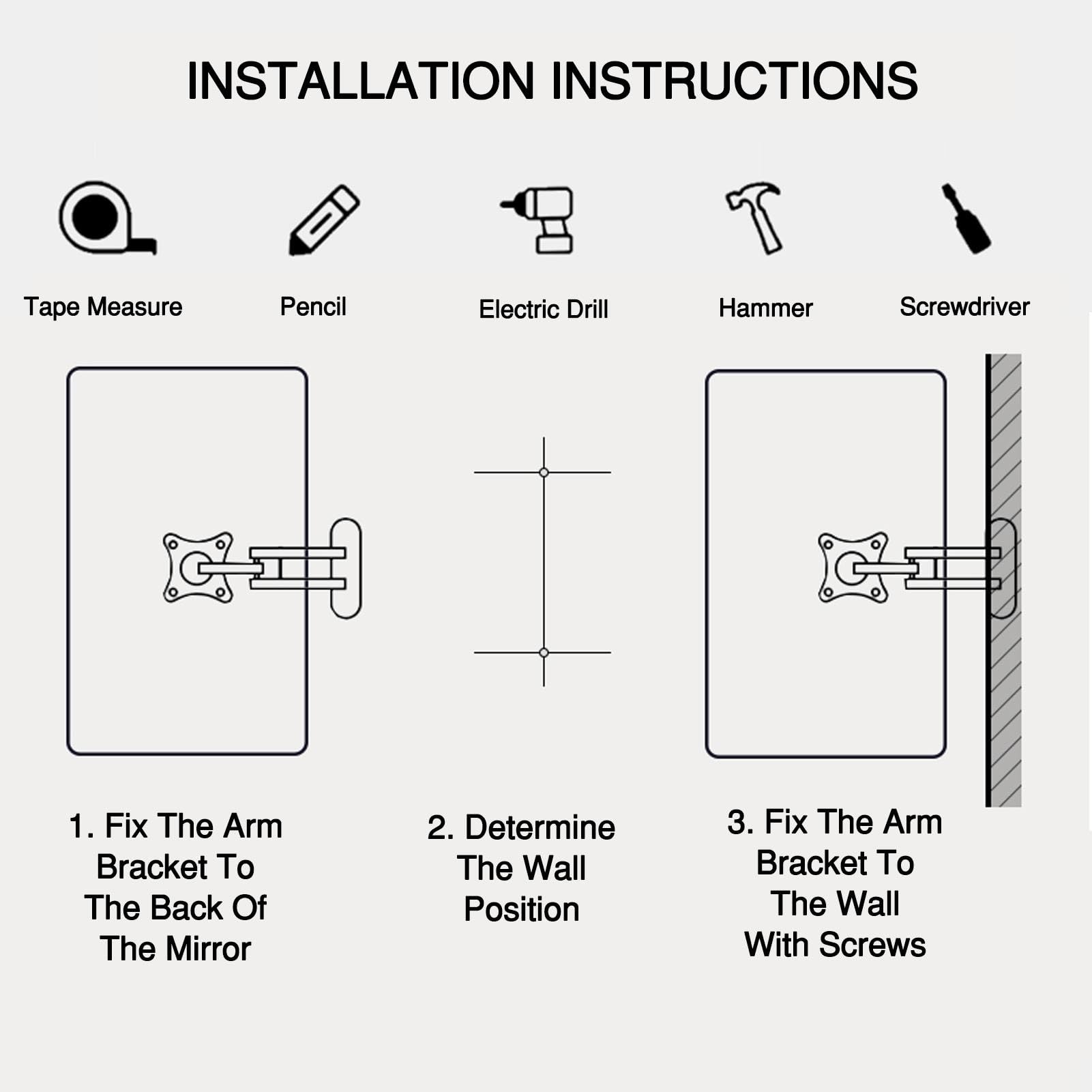 INSTALLATION INSTRUCTIONS

Tape Measure

Pencil

Electric Drill

Hammer

Screwdriver

1. Fix The Arm Bracket To The Back Of The Mirror

2. Determine The Wall Position

3. Fix The Arm Bracket To The Wall With Screws