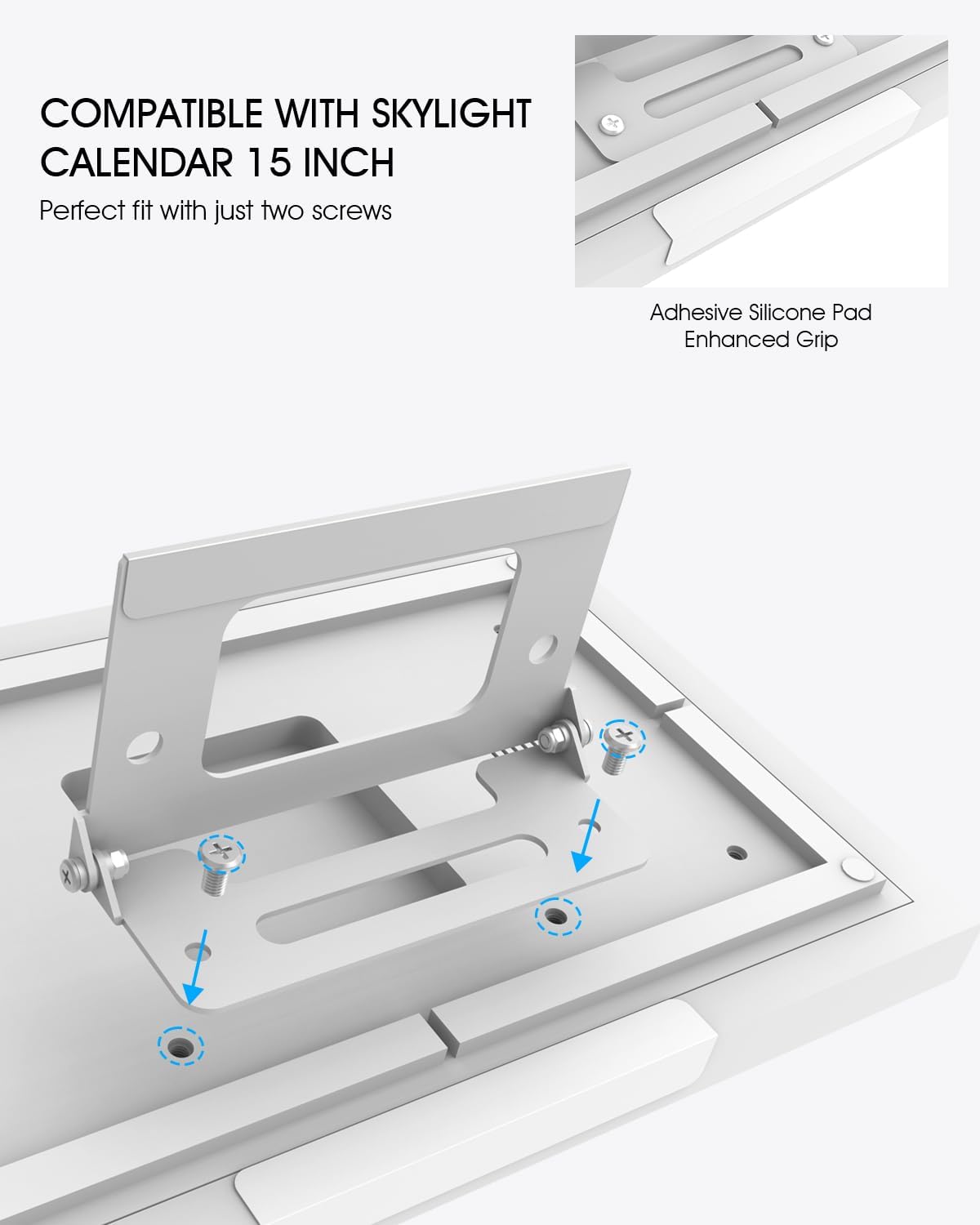 COMPATIBLE WITH SKYLIGHT CALENDAR 15 INCH

Perfect fit with just two screws

Adhesive Silicone Pad
Enhanced Grip