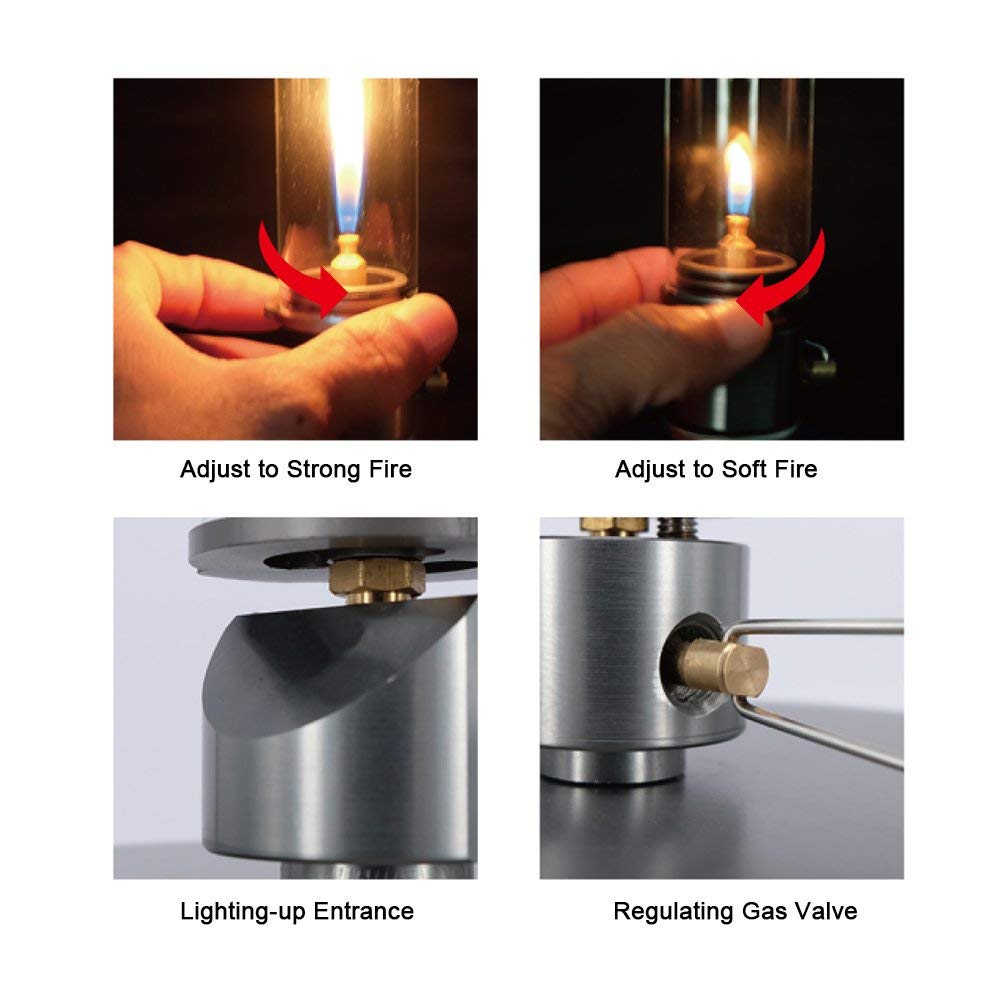 Adjust to Strong Fire

Adjust to Soft Fire

Lighting-up Entrance

Regulating Gas Valve