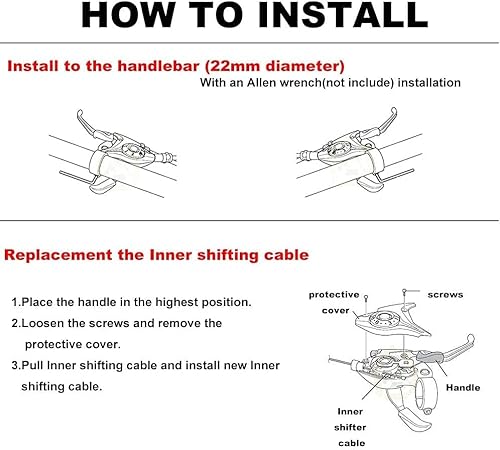 HOW TO INSTALL

Install to the handlebar (22mm diameter)
With an Allen wrench(not include) installation

Replacement the Inner shifting cable

1.Place the handle in the highest position.
2.Loosen the screws and remove the protective cover.
3.Pull Inner shifting cable and install new Inner shifting cable.

protective cover
screws
Handle
Inner shifter cable