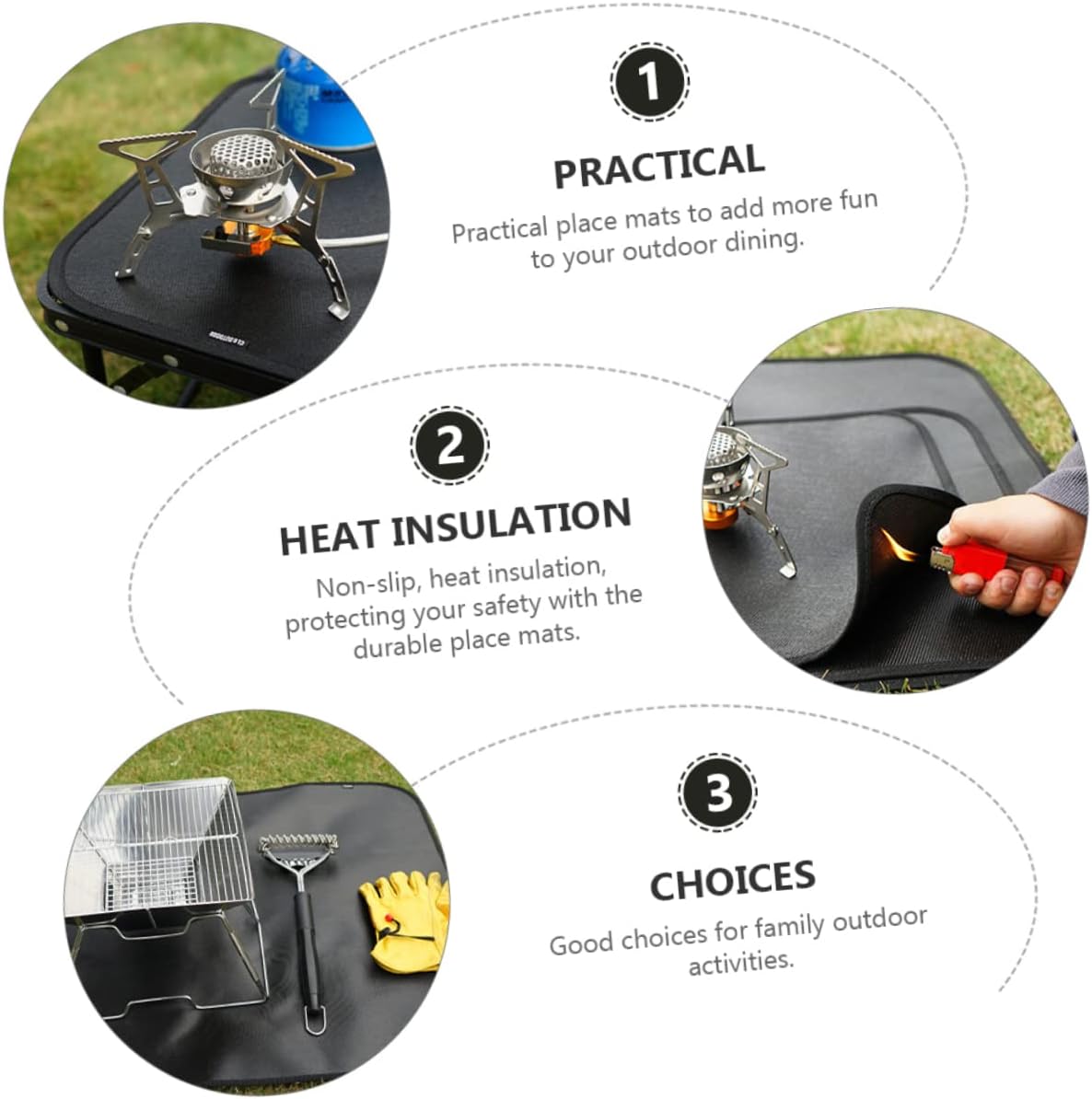 1

PRACTICAL

Practical place mats to add more fun to your outdoor dining.

2

HEAT INSULATION

Non-slip, heat insulation, protecting your safety with the durable place mats.

3

CHOICES

Good choices for family outdoor activities.