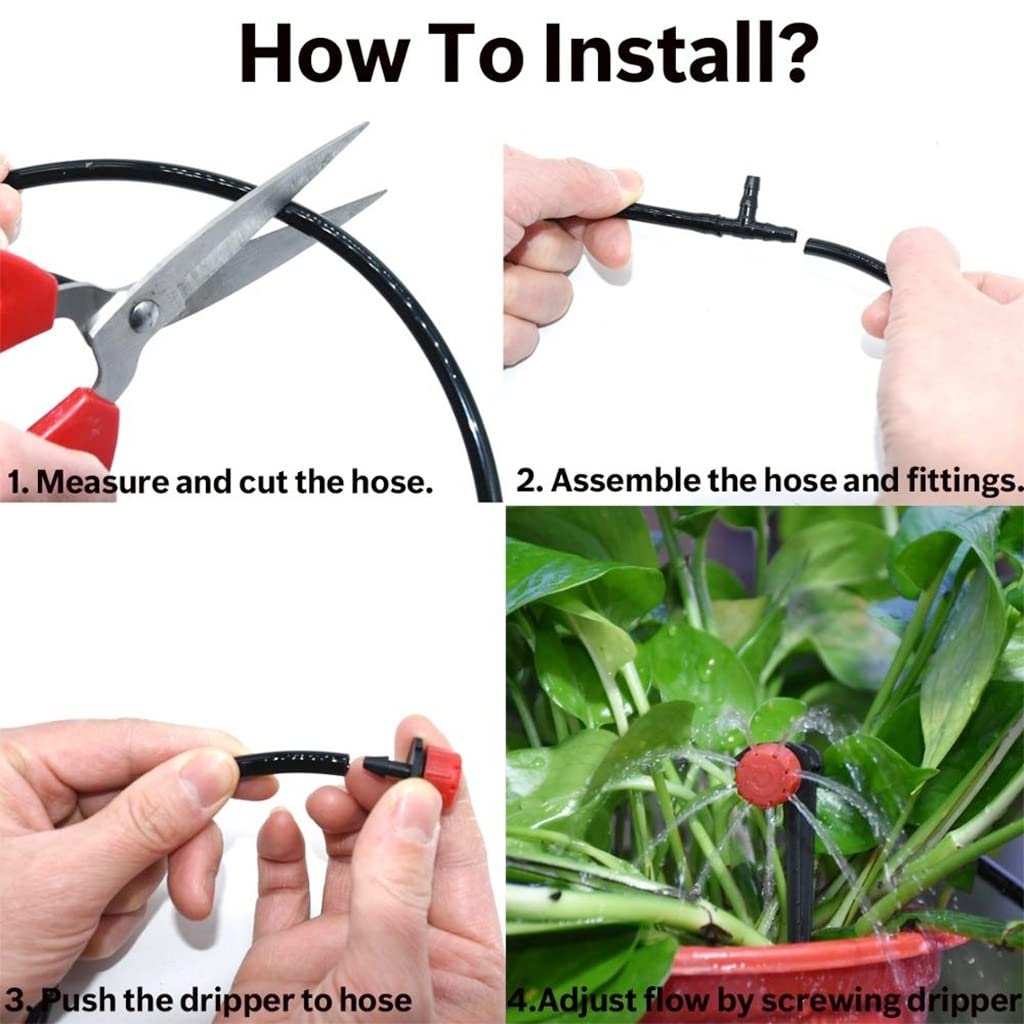 How To Install?

1. Measure and cut the hose.

2. Assemble the hose and fittings.

3. Push the dripper to hose

4.Adjust flow by screwing dripper