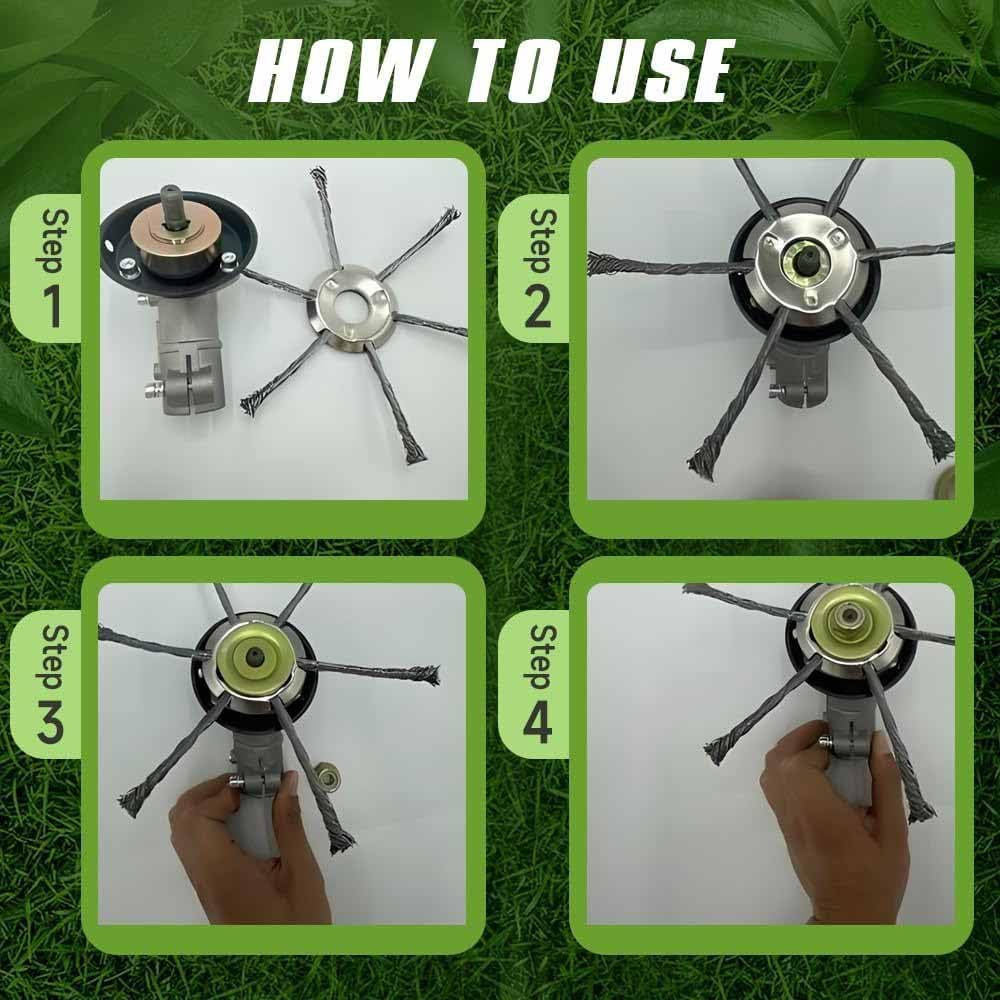 HOW TO USE

Step 1

Step 2

Step 3

Step 4