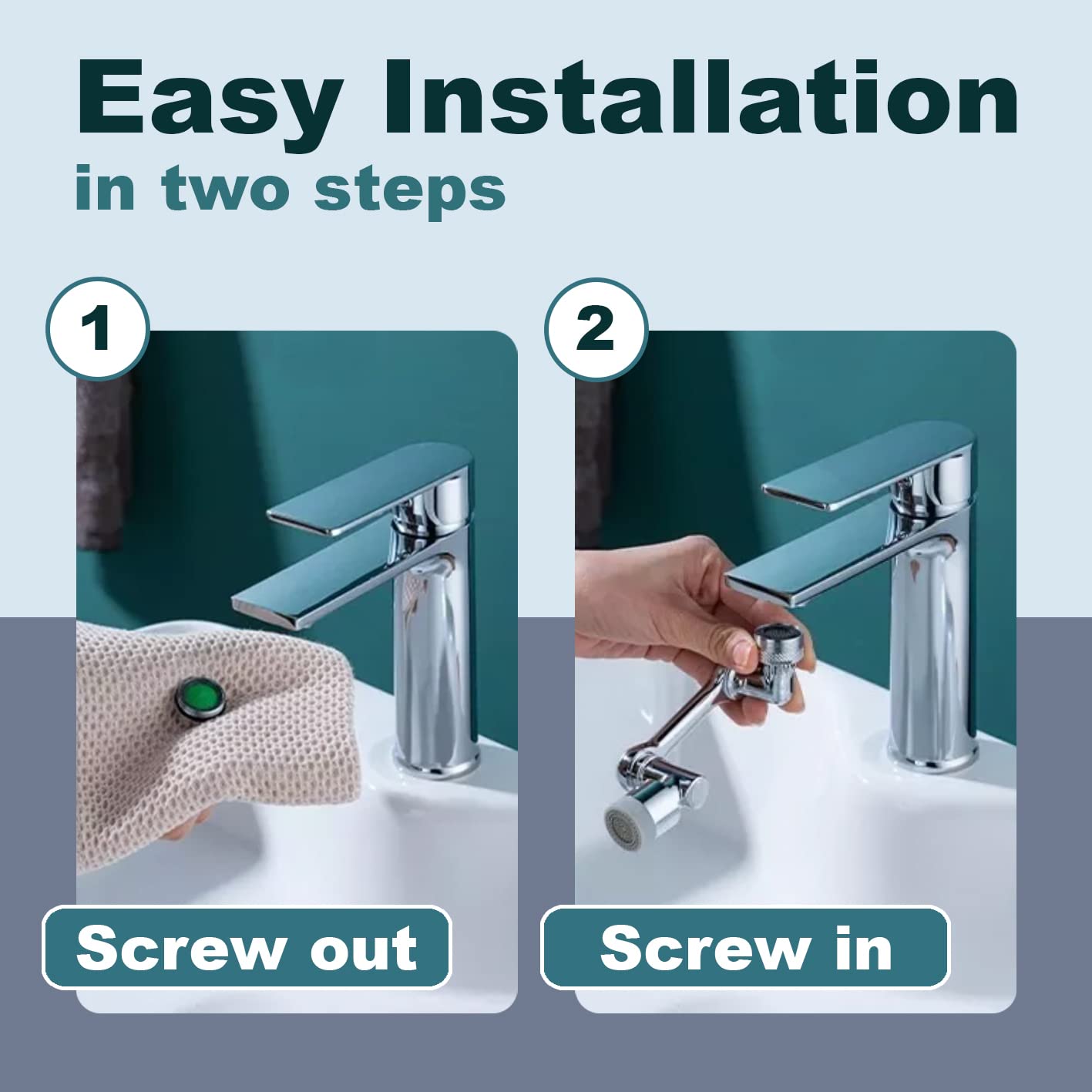 Easy Installation
in two steps

1

Screw out

2

Screw in