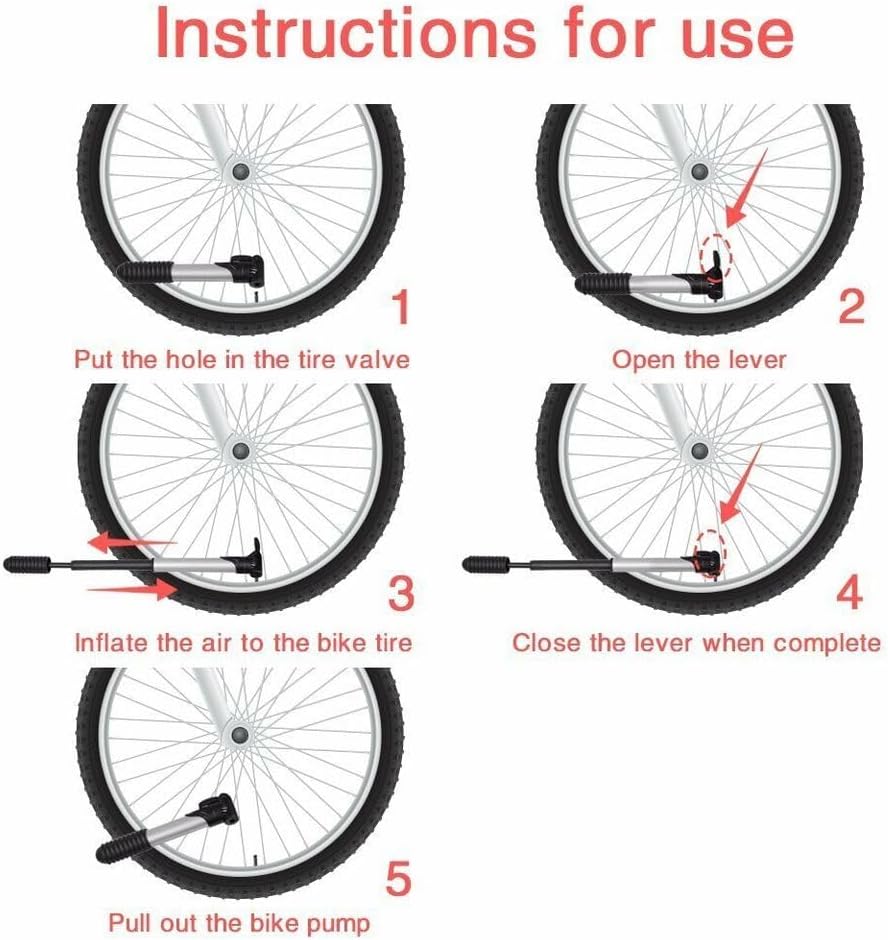 Instructions for use

1
Put the hole in the tire valve

2
Open the lever

3
Inflate the air to the bike tire

4
Close the lever when complete

5
Pull out the bike pump