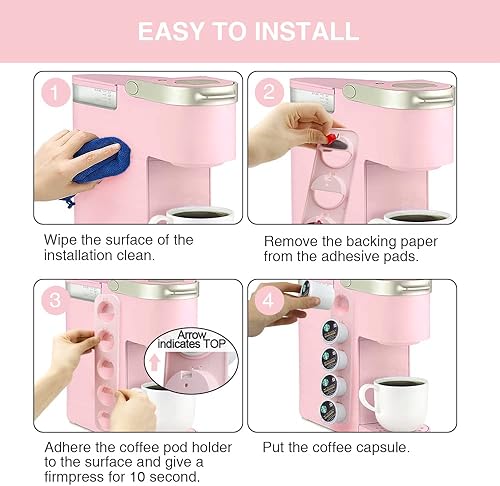 EASY TO INSTALL

1

Wipe the surface of the installation clean.

2

Remove the backing paper from the adhesive pads.

3

Arrow indicates TOP

Adhere the coffee pod holder to the surface and give a firmpress for 10 second.

4

Put the coffee capsule.