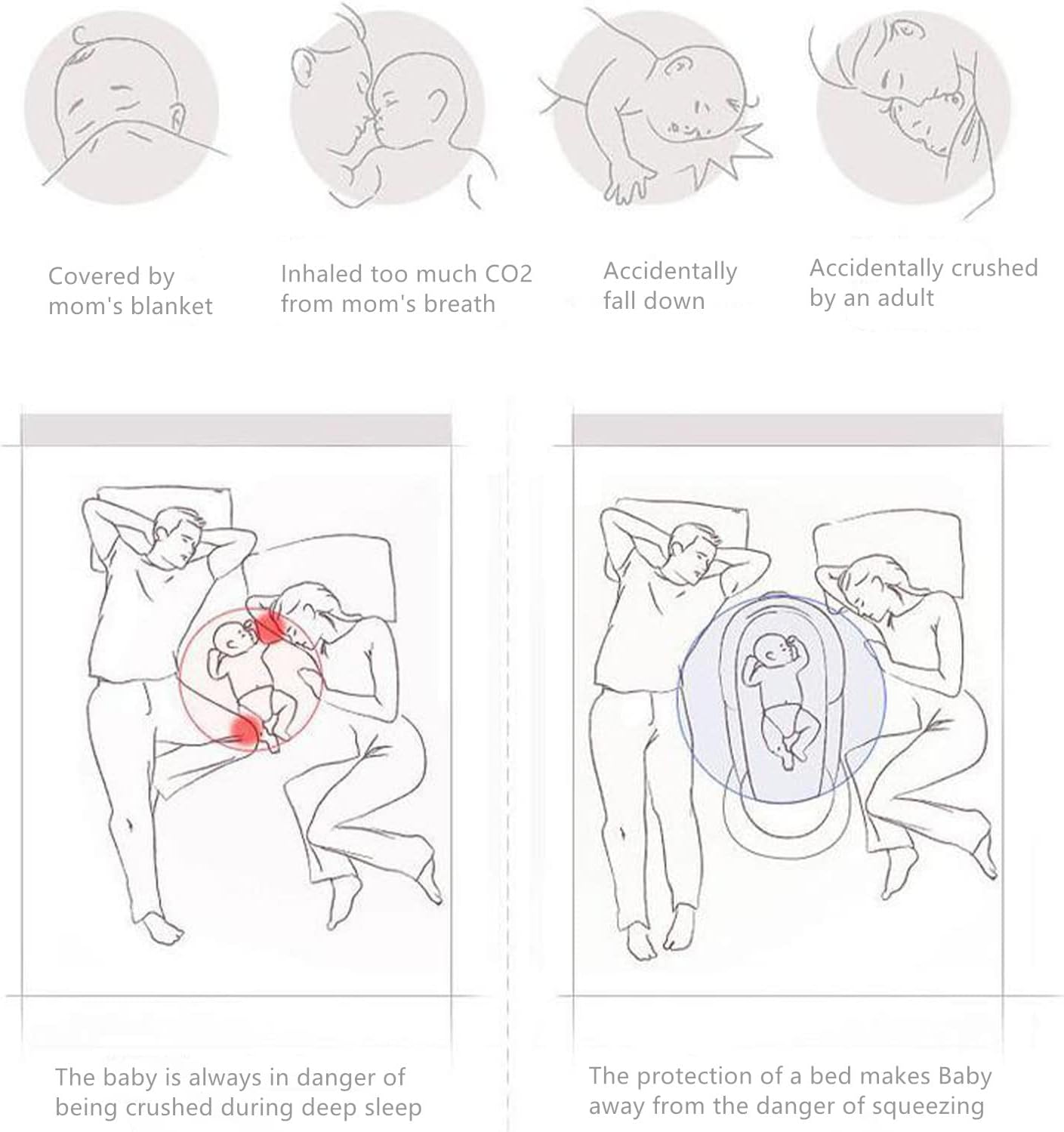 Covered by mom's blanket

Inhaled too much CO2 from mom's breath

Accidentally fall down

Accidentally crushed by an adult

The baby is always in danger of being crushed during deep sleep

The protection of a bed makes Baby away from the danger of squeezing