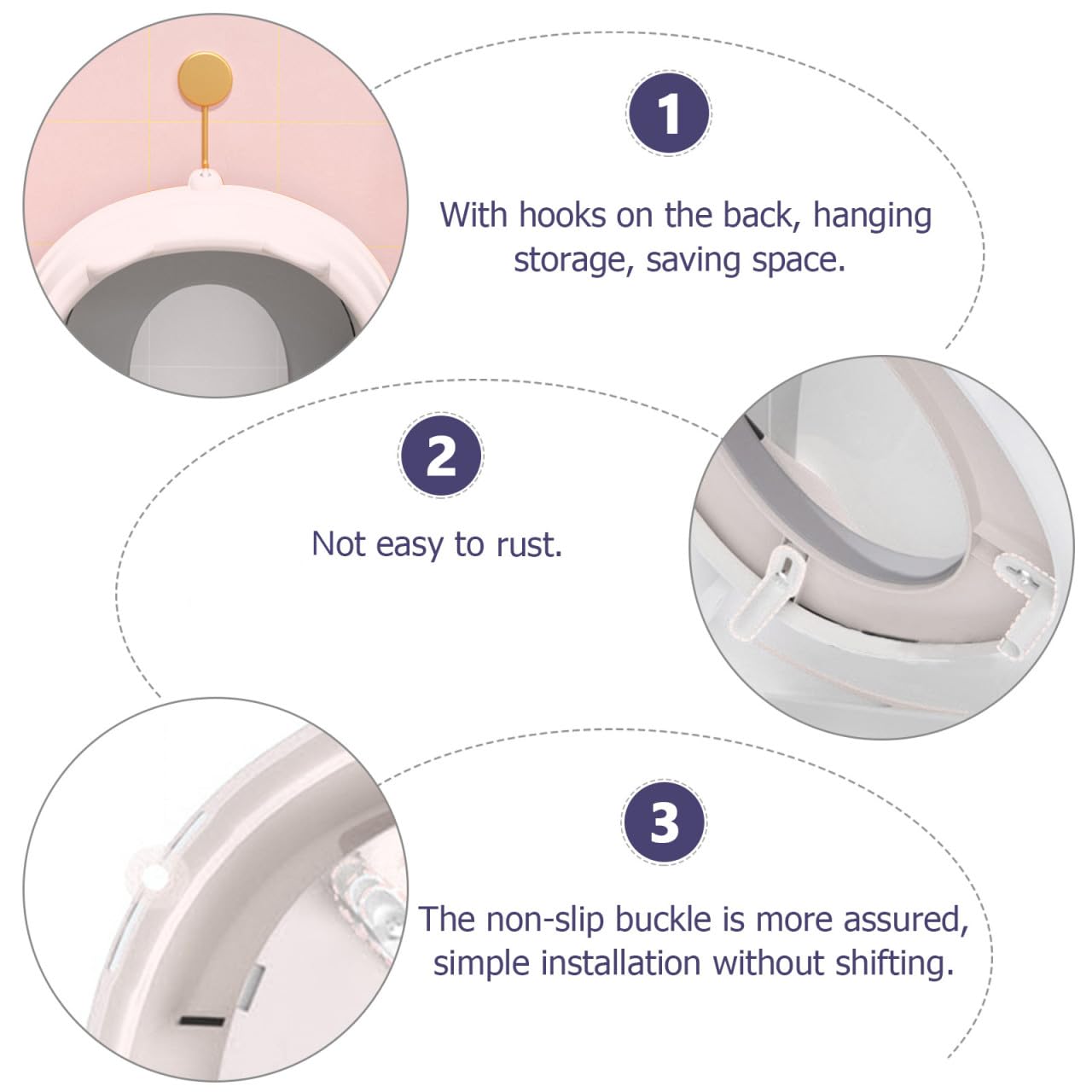 1

With hooks on the back, hanging storage, saving space.

2

Not easy to rust.

3

The non-slip buckle is more assured, simple installation without shifting.