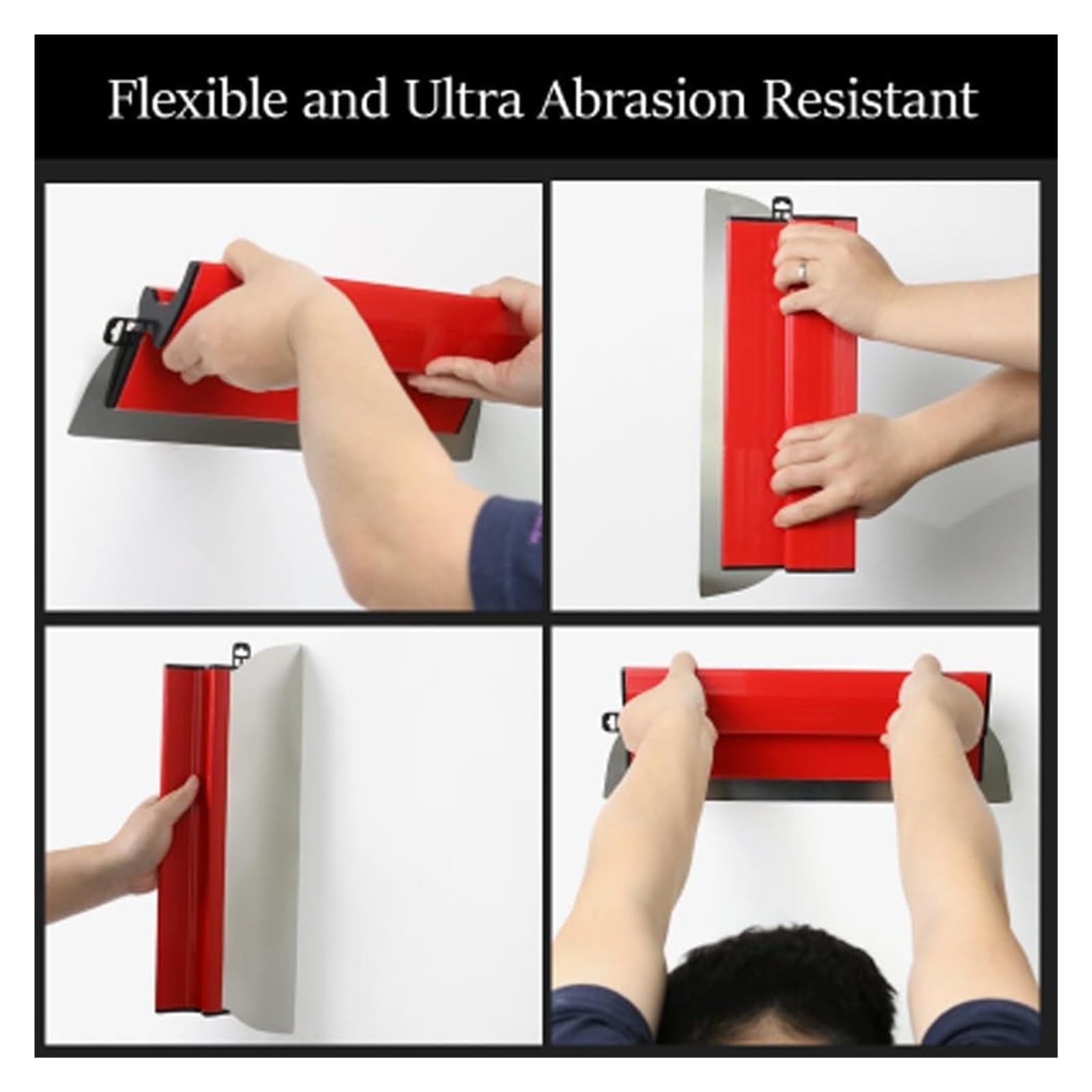 Flexible and Ultra Abrasion Resistant