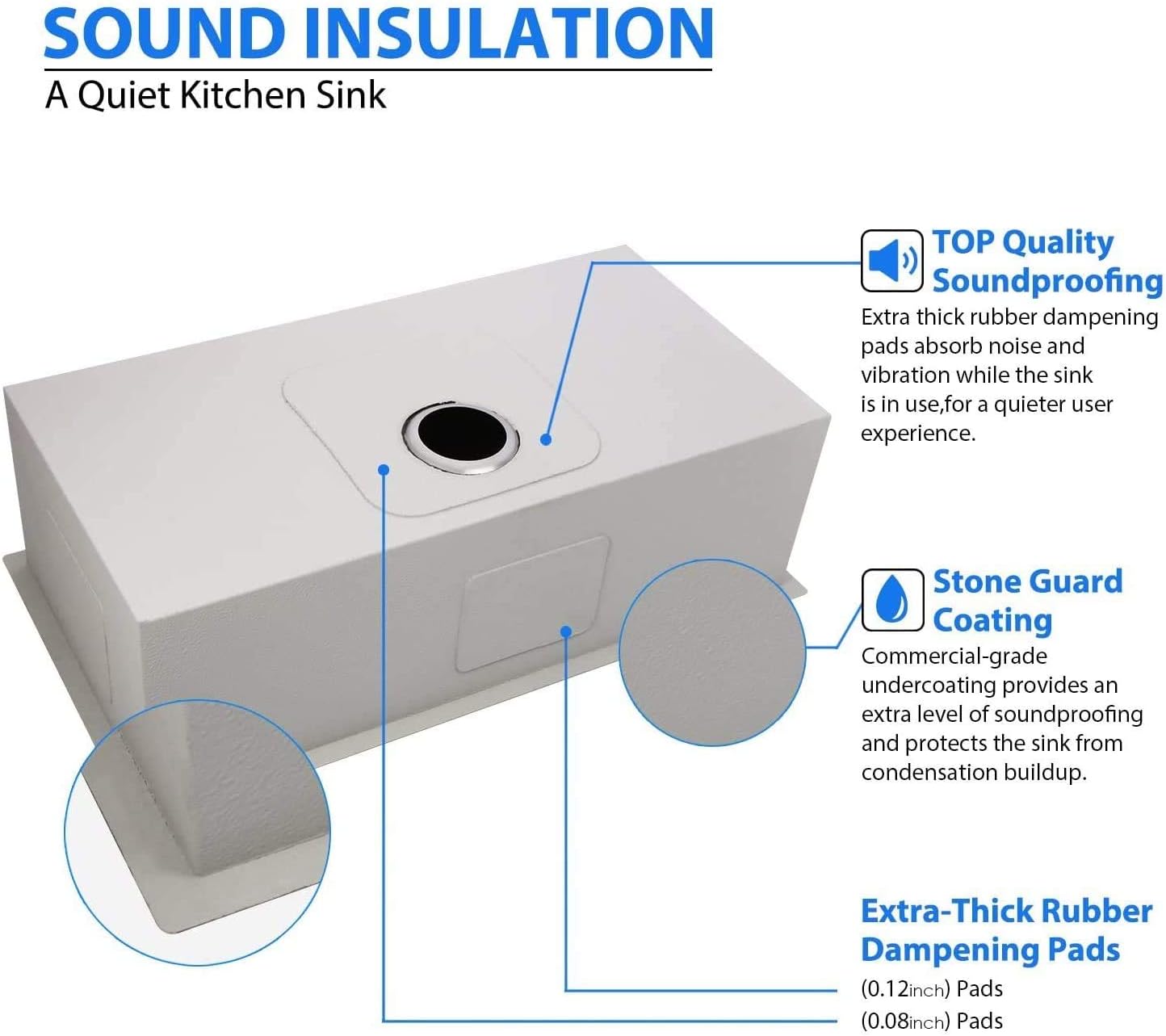 SOUND INSULATION
A Quiet Kitchen Sink

TOP Quality Soundproofing
Extra thick rubber dampening pads absorb noise and vibration while the sink is in use,for a quieter user experience.

Stone Guard Coating
Commercial-grade undercoating provides an extra level of soundproofing and protects the sink from condensation buildup.

Extra-Thick Rubber Dampening Pads
(0.12inch) Pads
(0.08inch) Pads