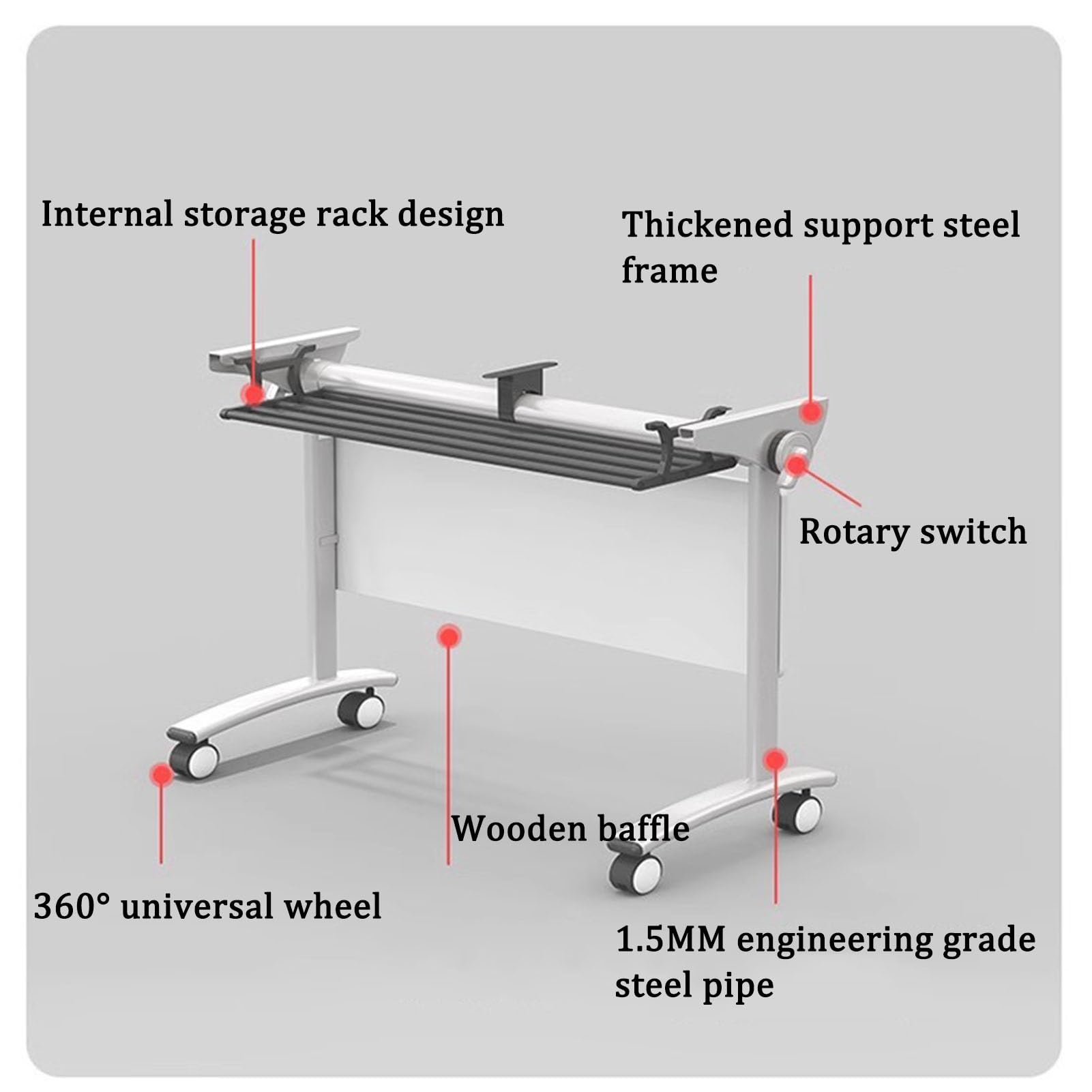 Internal storage rack design

Thickened support steel frame

Rotary switch

Wooden baffle

360° universal wheel

1.5MM engineering grade steel pipe