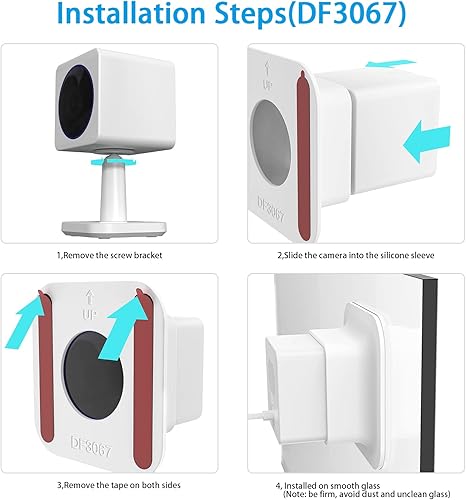 Installation Steps(DF3067)

UP

DF3067

1,Remove the screw bracket

2,Slide the camera into the silicone sleeve

UP

DF3067

3,Remove the tape on both sides

4, Installed on smooth glass
(Note: be firm, avoid dust and unclean glass)