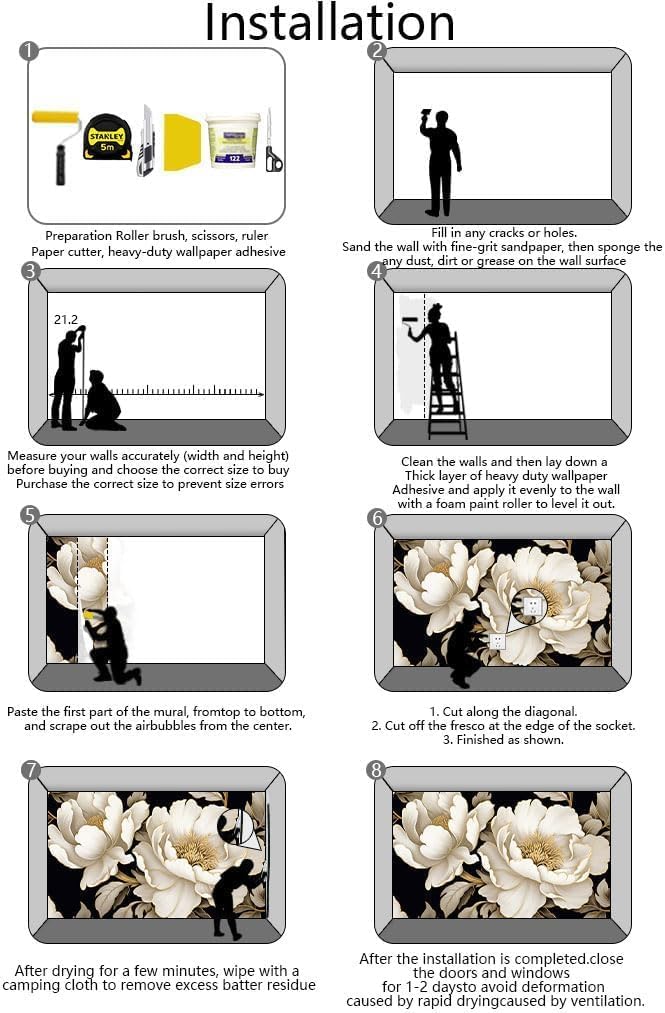 Installation

1

STANLEY
5m

122

Preparation Roller brush, scissors, ruler
Paper cutter, heavy-duty wallpaper adhesive

2

Fill in any cracks or holes.
Sand the wall with fine-grit sandpaper, then sponge the any dust, dirt or grease on the wall surface

3

21.2

Measure your walls accurately (width and height) before buying and choose the correct size to buy Purchase the correct size to prevent size errors

4

Clean the walls and then lay down a Thick layer of heavy duty wallpaper Adhesive and apply it evenly to the wall with a foam paint roller to level it out.

5

Paste the first part of the mural, fromtop to bottom, and scrape out the airbubbles from the center.

6

1. Cut along the diagonal.
2. Cut off the fresco at the edge of the socket.
3. Finished as shown.

7

After drying for a few minutes, wipe with a camping cloth to remove excess batter residue

8

After the installation is completed.close the doors and windows for 1-2 daysto avoid deformation caused by rapid dryingcaused by ventilation.