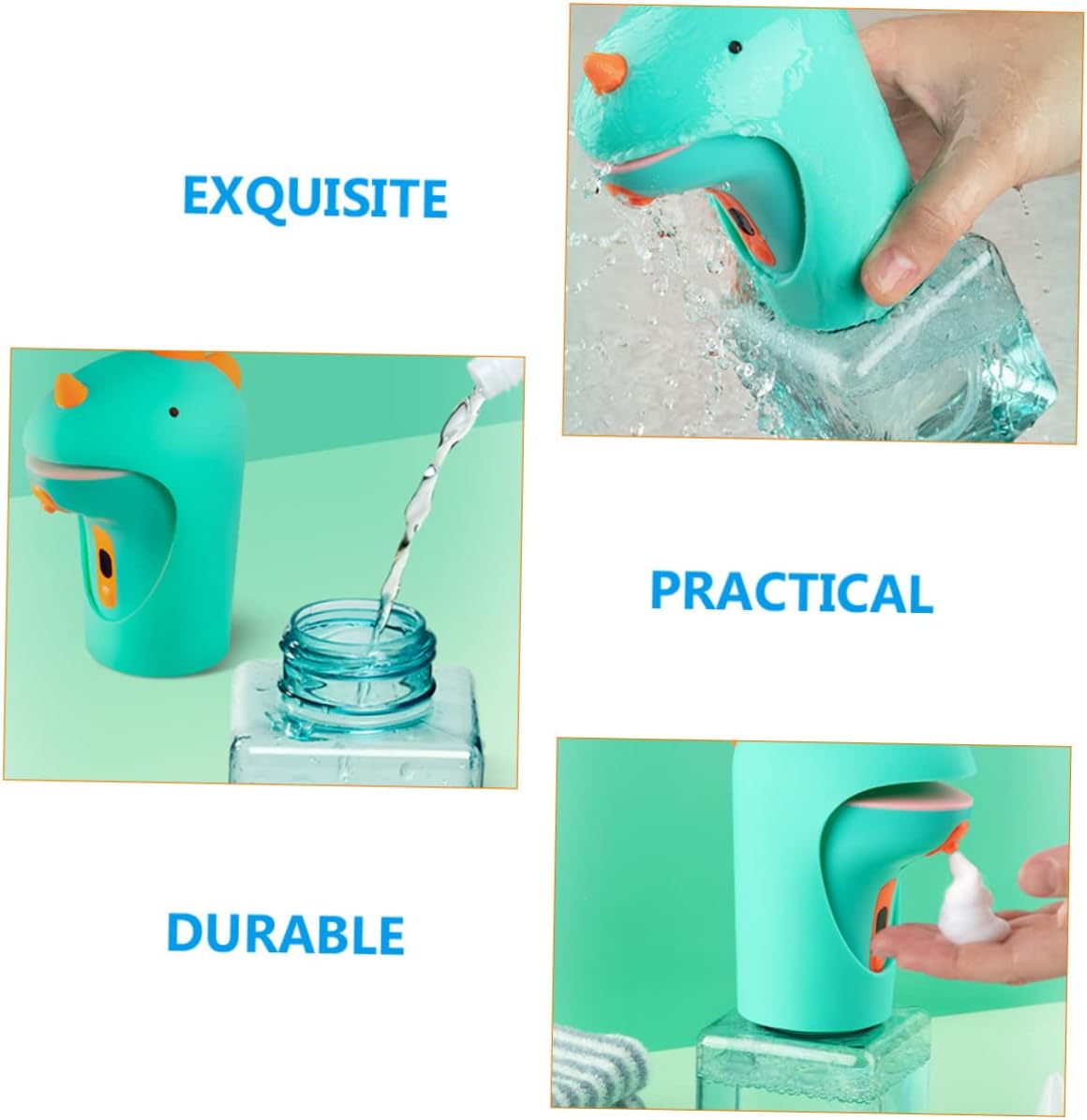 EXQUISITE

PRACTICAL

DURABLE