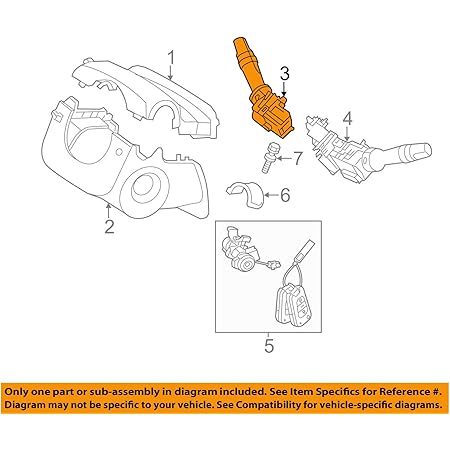 1
3
4
7
6
2
5

Only one part or sub-assembly in diagram included. See Item Specifics for Reference #. Diagram may not be specific to your vehicle. See Compatibility for vehicle-specific diagrams.