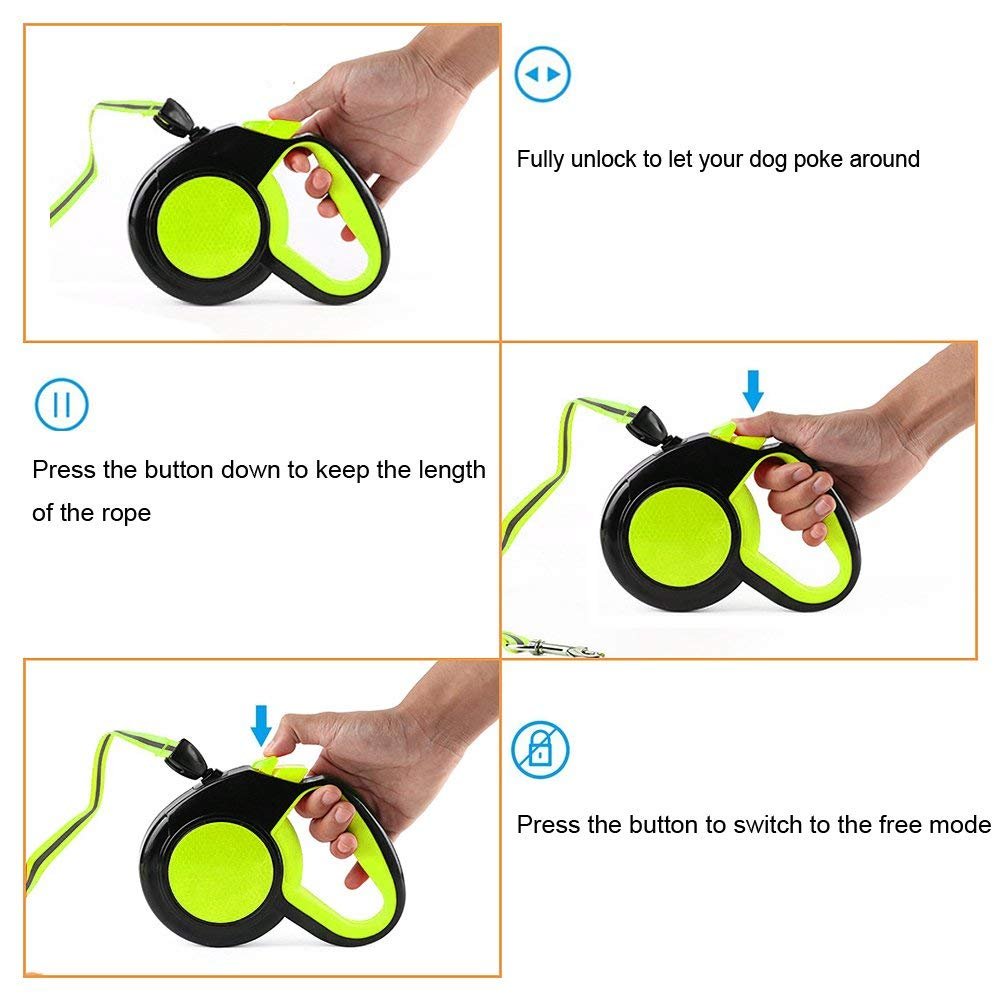 Fully unlock to let your dog poke around

Press the button down to keep the length of the rope

Press the button to switch to the free mode