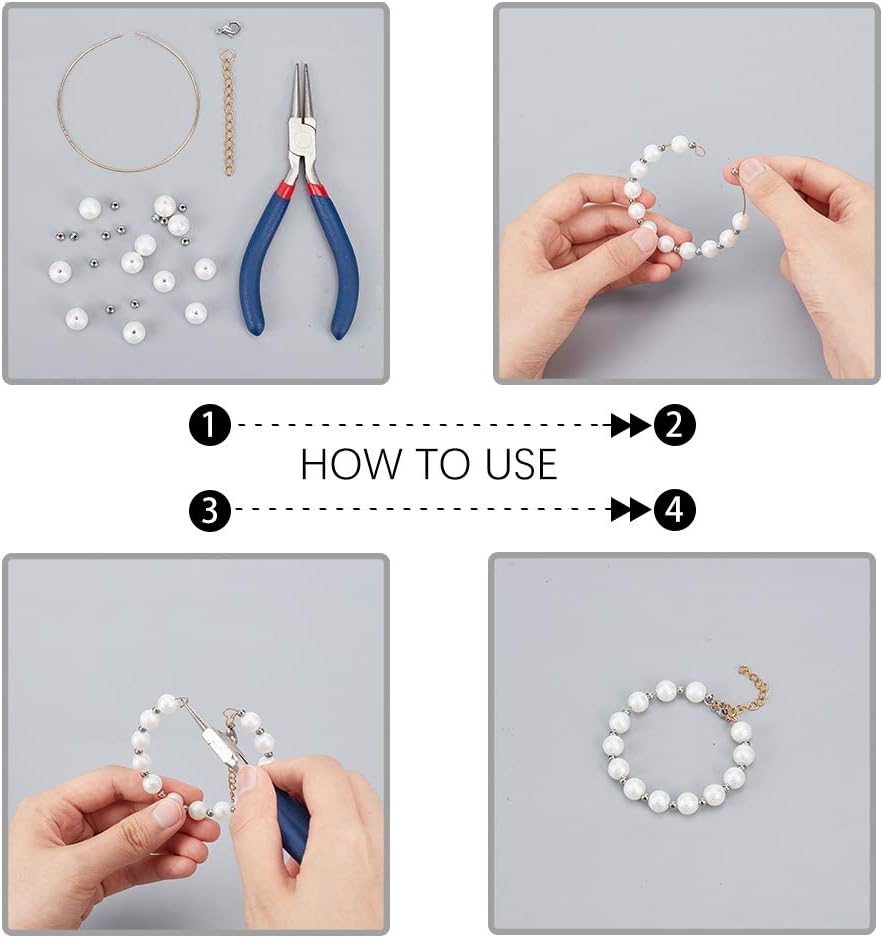 1

2

HOW TO USE

3

4