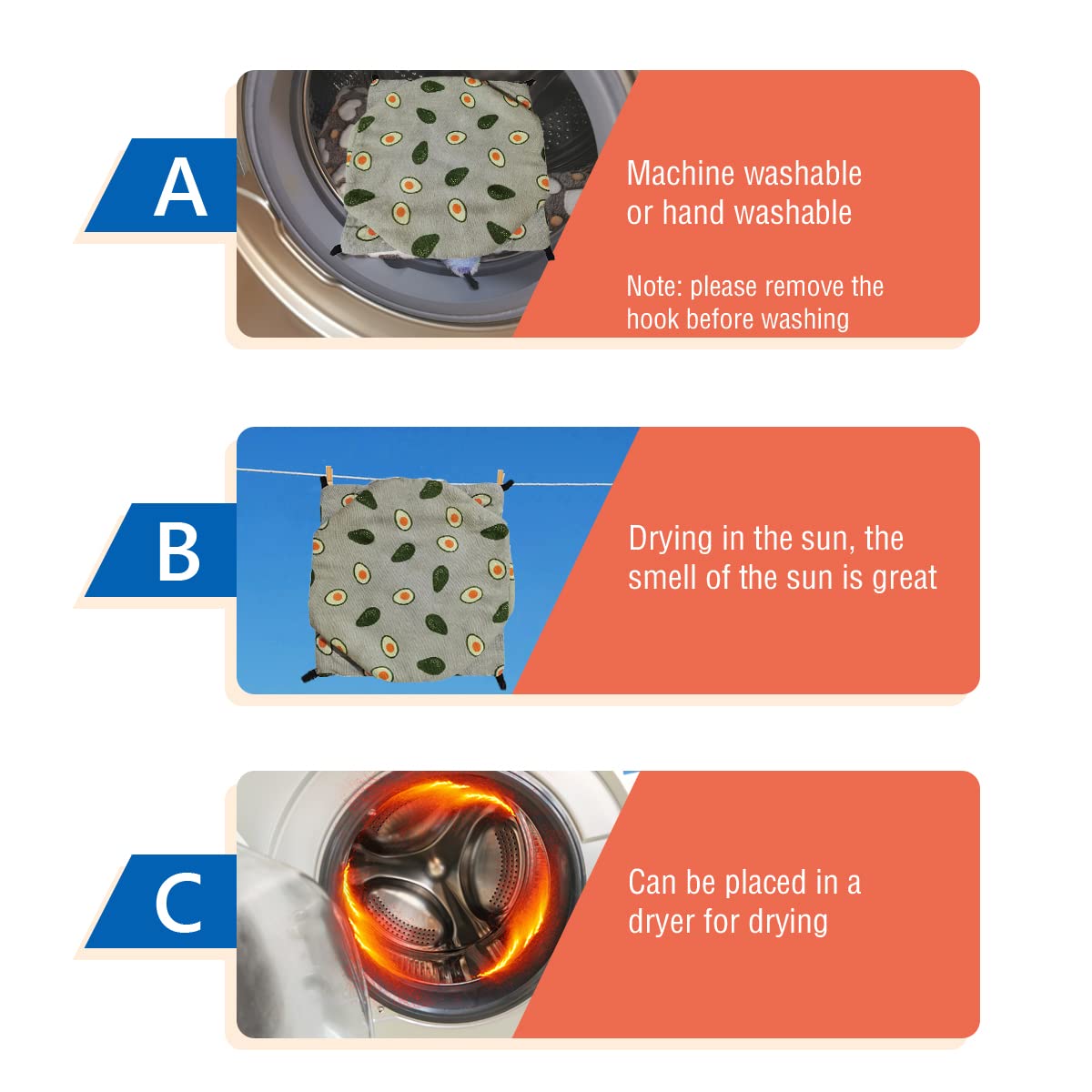 A

Machine washable or hand washable

Note: please remove the hook before washing

B

Drying in the sun, the smell of the sun is great

C

Can be placed in a dryer for drying