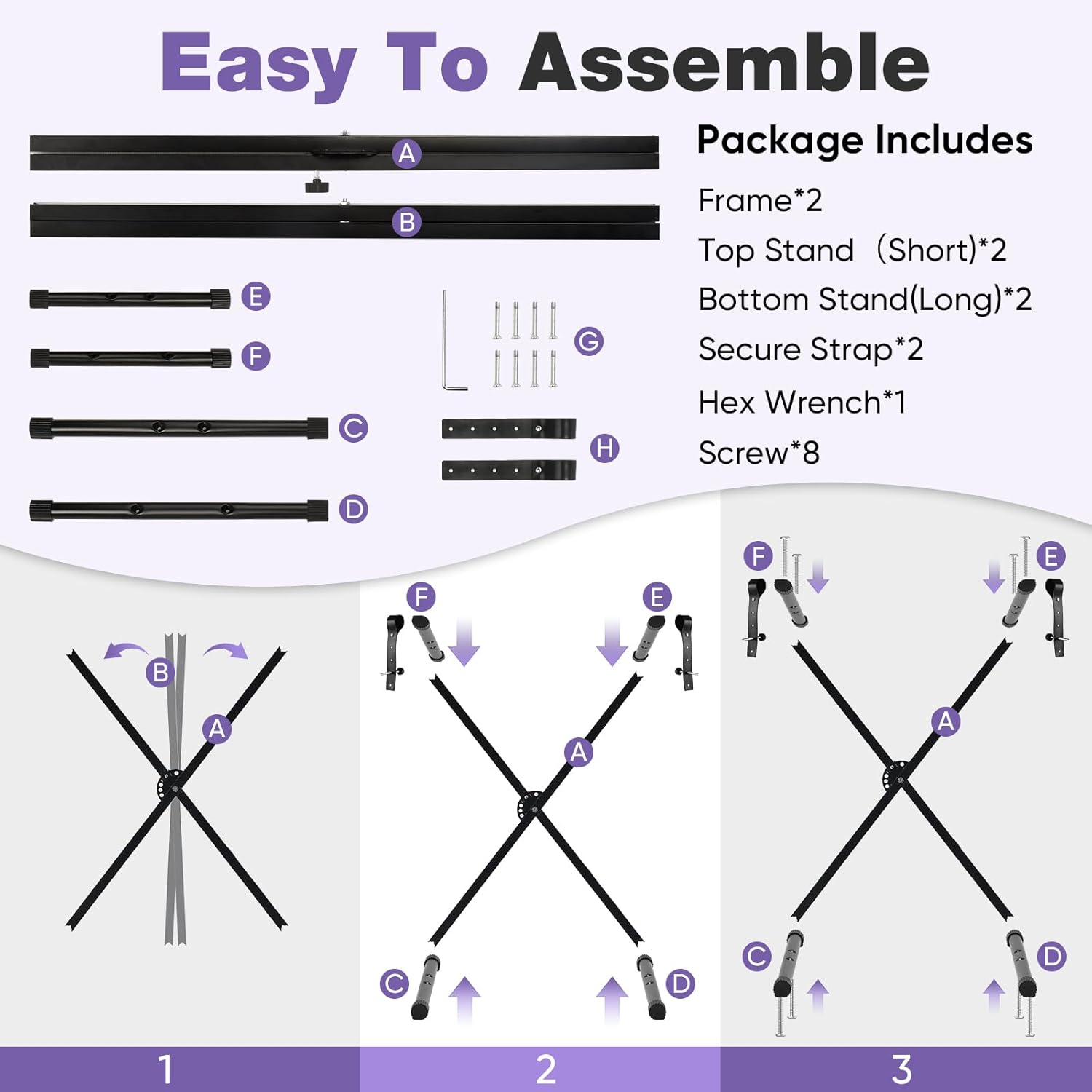 Easy To Assemble

A

B

E

F

C

D

G

H

Package Includes

Frame*2

Top Stand （Short)*2

Bottom Stand(Long)*2

Secure Strap*2

Hex Wrench*1

Screw*8

B

A

F

E

A

C

D

F

E

A

C

D

1

2

3